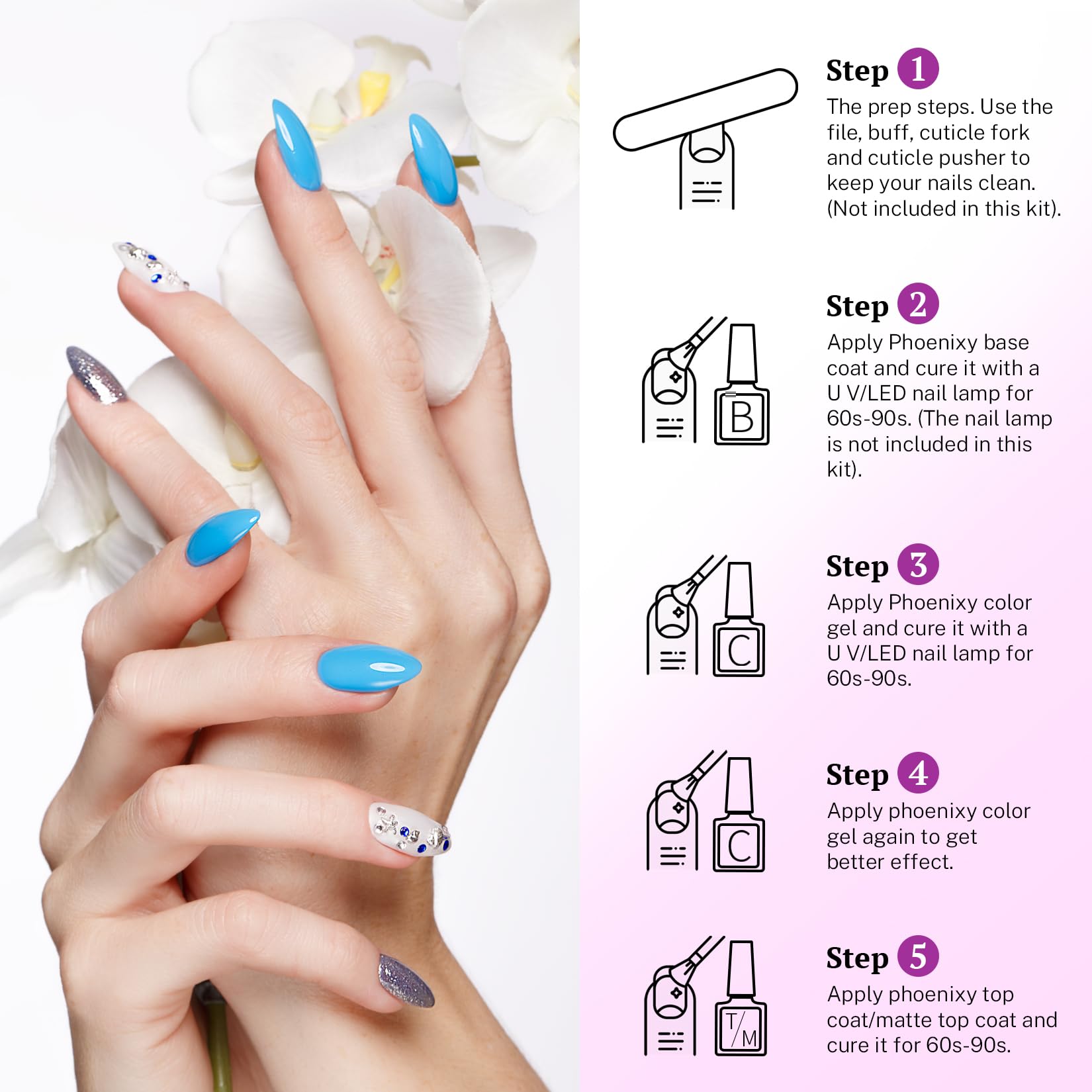 Step 1
The prep steps. Use the file, buff, cuticle fork and cuticle pusher to keep your nails clean. (Not included in this kit).

B

Step 2
Apply Phoenixy base coat and cure it with a U V/LED nail lamp for 60s-90s. (The nail lamp is not included in this kit).

C

Step 3
Apply Phoenixy color gel and cure it with a U V/LED nail lamp for 60s-90s.

C

Step 4
Apply phoenixy color gel again to get better effect.

T/M

Step 5
Apply phoenixy top coat/matte top coat and cure it for 60s-90s.