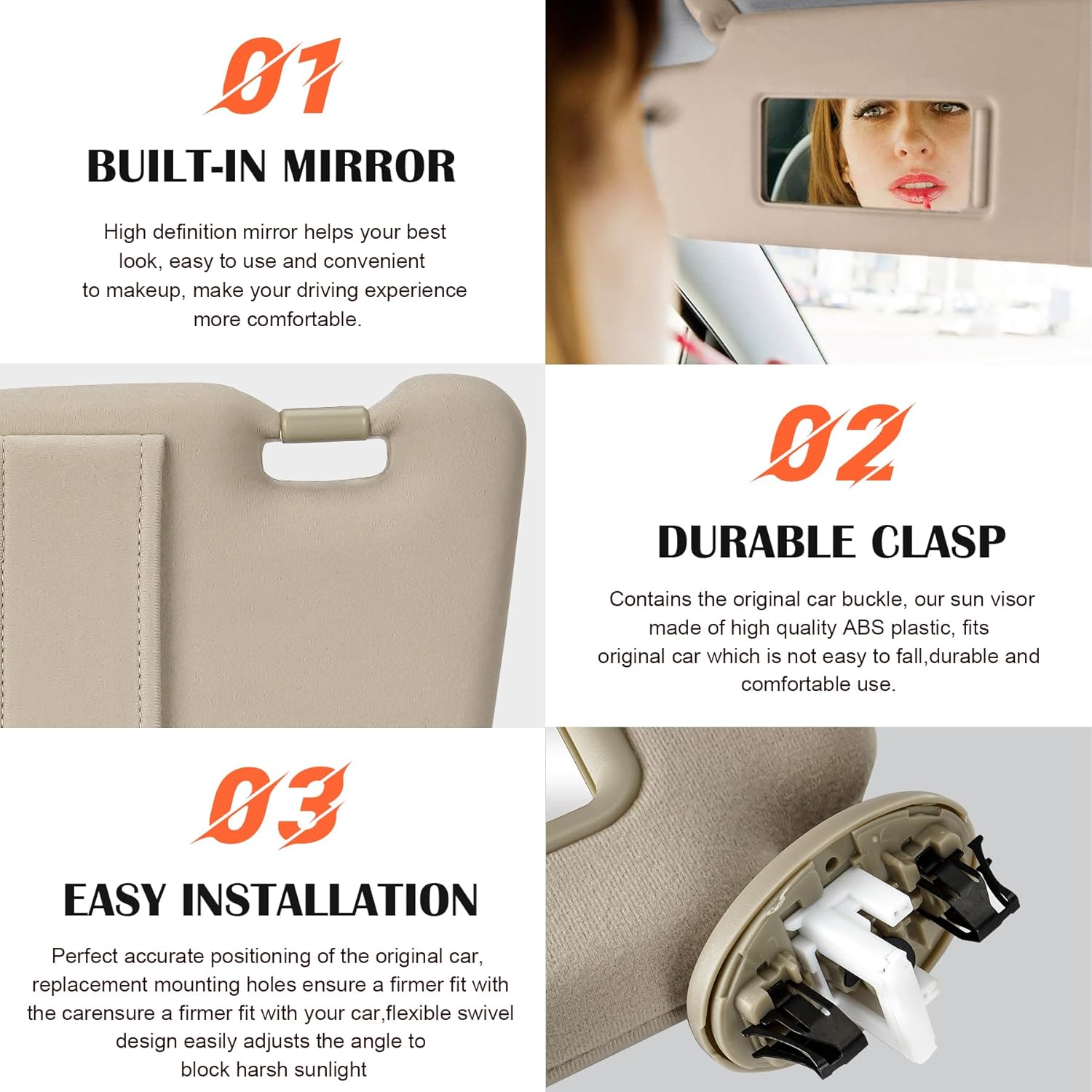 01

BUILT-IN MIRROR

High definition mirror helps your best look, easy to use and convenient to makeup, make your driving experience more comfortable.

02

DURABLE CLASP

Contains the original car buckle, our sun visor made of high quality ABS plastic, fits original car which is not easy to fall,durable and comfortable use.

03

EASY INSTALLATION

Perfect accurate positioning of the original car, replacement mounting holes ensure a firmer fit with the carensure a firmer fit with your car,flexible swivel design easily adjusts the angle to block harsh sunlight