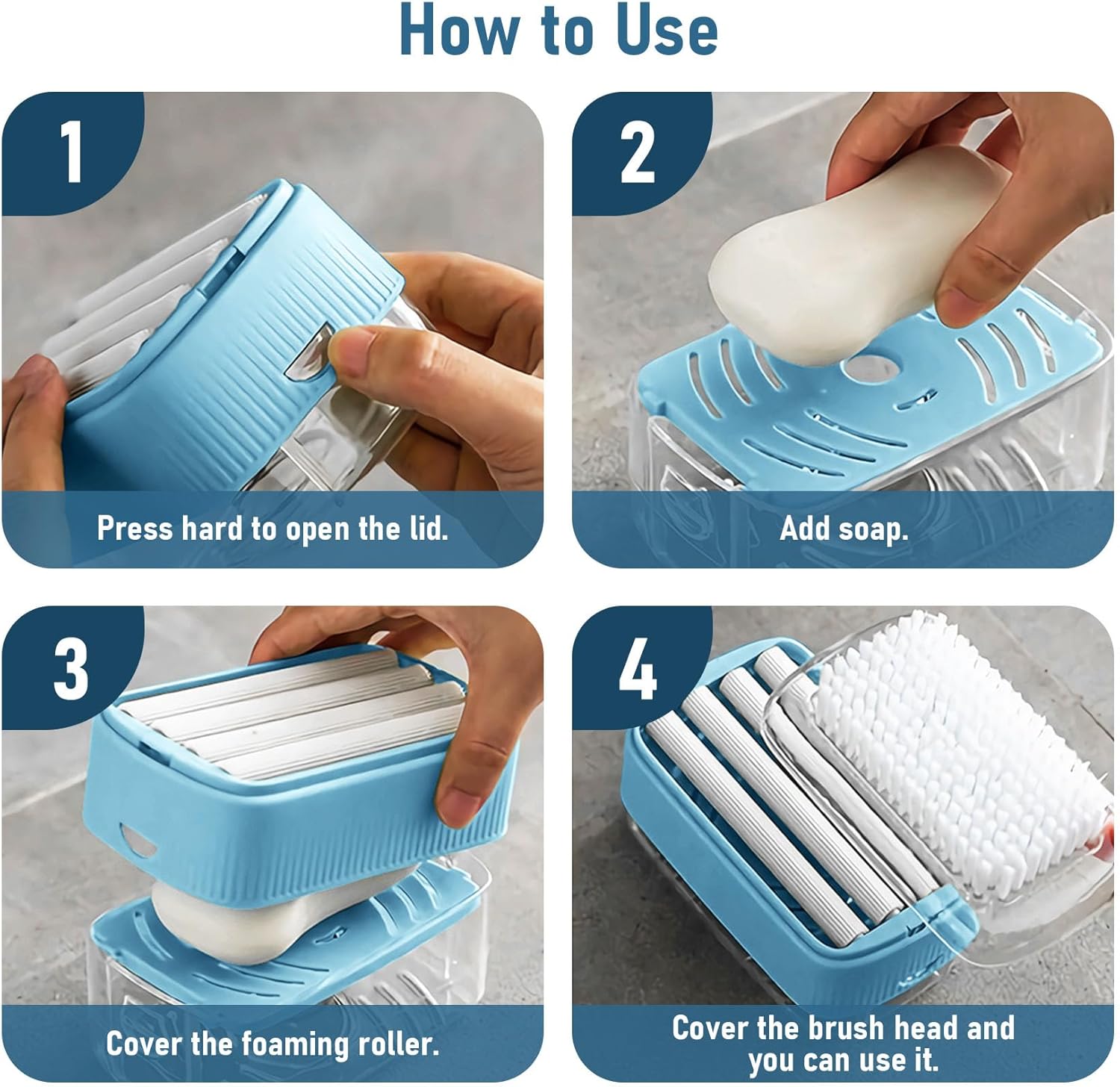 How to Use

1

Press hard to open the lid.

2

Add soap.

3

Cover the foaming roller.

4

Cover the brush head and you can use it.