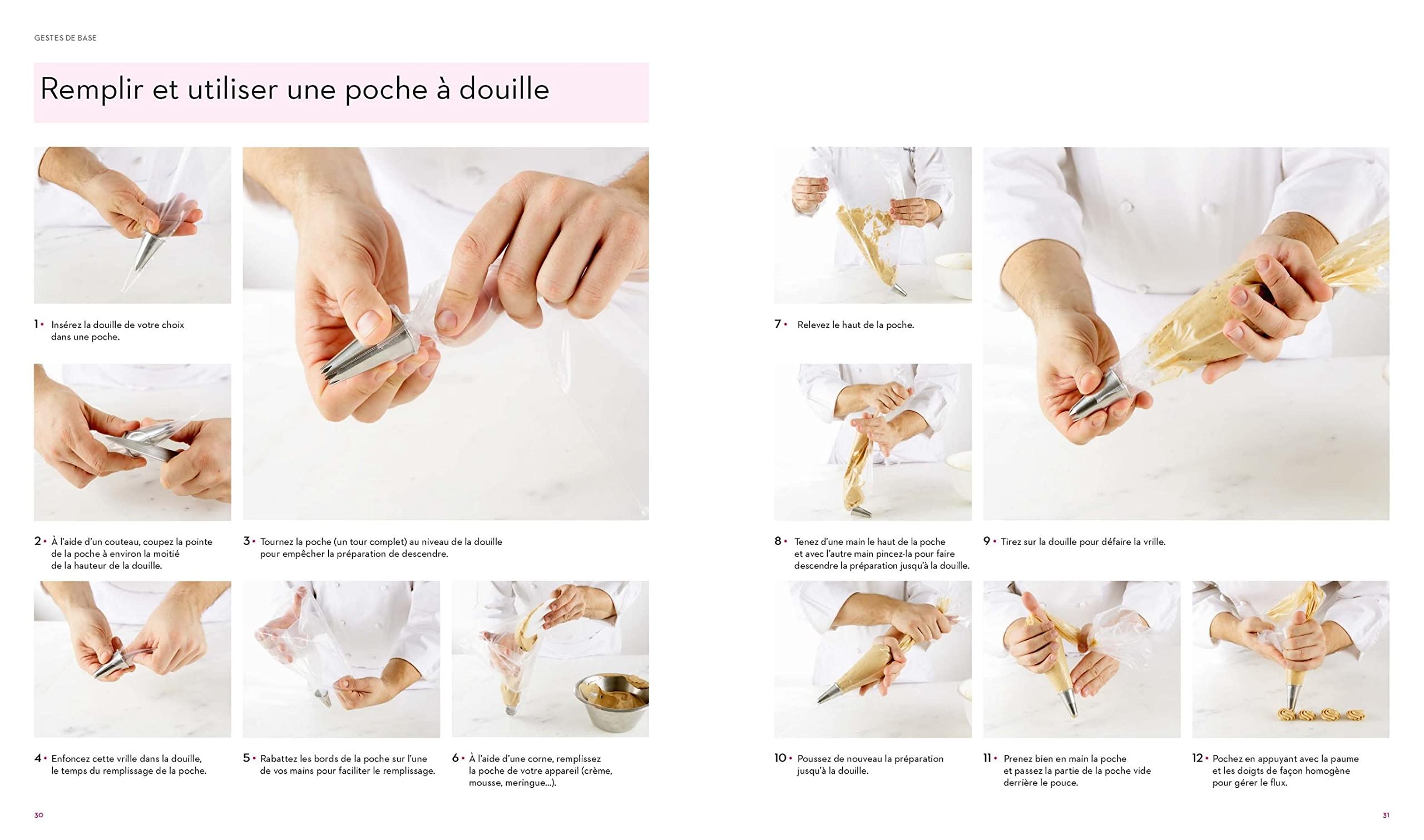 GESTES DE BASE

Remplir et utiliser une poche à douille

1 • Insérez la douille de votre choix dans une poche.

2 • À l'aide d'un couteau, coupez la pointe de la poche à environ la moitié de la hauteur de la douille.

3 • Tournez la poche (un tour complet) au niveau de la douille pour empêcher la préparation de descendre.

4 • Enfoncez cette vrille dans la douille, le temps du remplissage de la poche.

5 • Rabattez les bords de la poche sur l'une de vos mains pour faciliter le remplissage.

6 • À l'aide d'une corne, remplissez la poche de votre appareil (crème, mousse, meringue...).

30

7 • Relevez le haut de la poche.

8 • Tenez d'une main le haut de la poche et avec l'autre main pincez-la pour faire descendre la préparation jusqu'à la douille.

9 • Tirez sur la douille pour défaire la vrille.

10 • Poussez de nouveau la préparation jusqu'à la douille.

11 • Prenez bien en main la poche et passez la partie de la poche vide derrière le pouce.

12 • Pochez en appuyant avec la paume et les doigts de façon homogène pour gérer le flux.

31