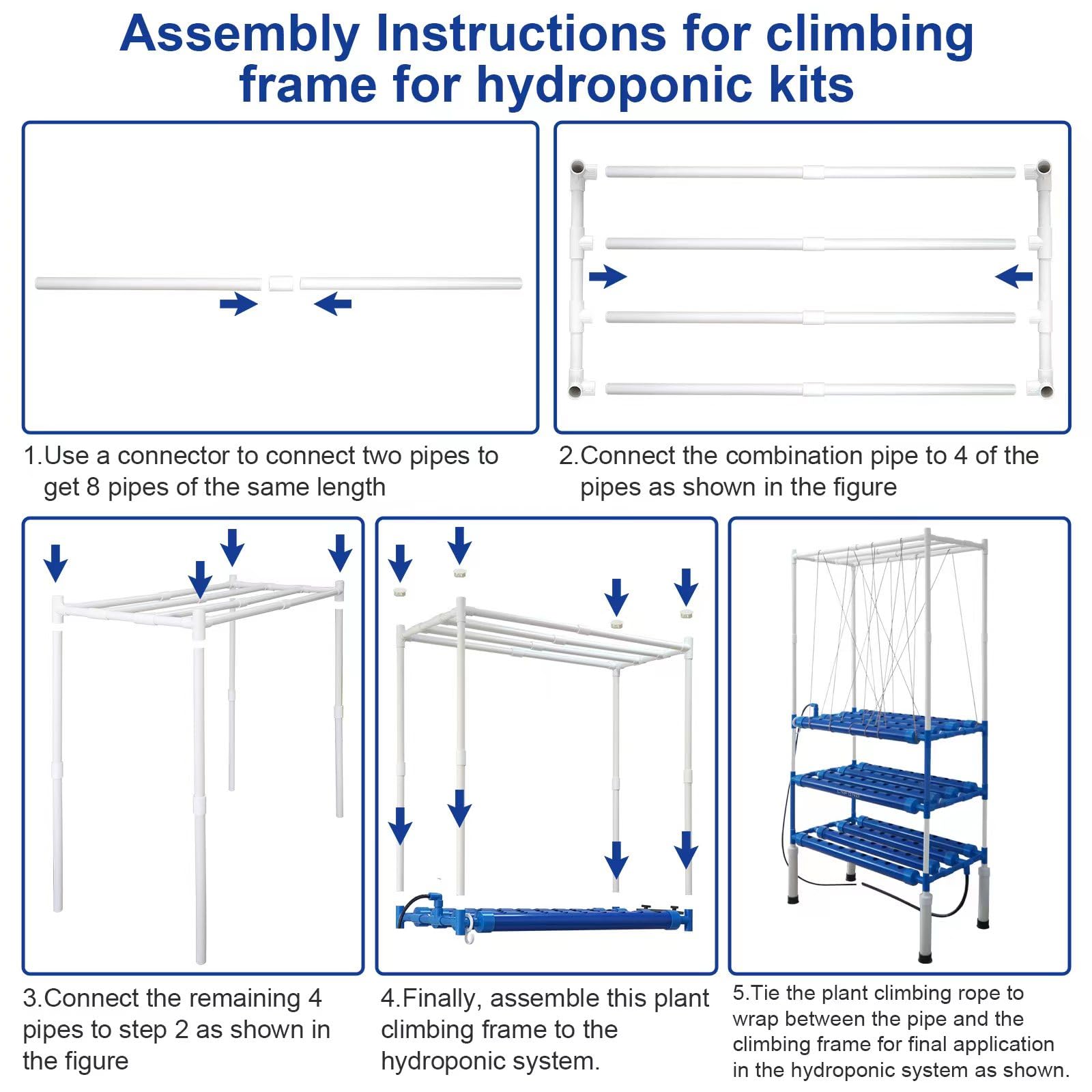 Assembly Instructions for climbing frame for hydroponic kits

1.Use a connector to connect two pipes to get 8 pipes of the same length

2.Connect the combination pipe to 4 of the pipes as shown in the figure

3.Connect the remaining 4 pipes to step 2 as shown in the figure

4.Finally, assemble this plant climbing frame to the hydroponic system.

5.Tie the plant climbing rope to wrap between the pipe and the climbing frame for final application in the hydroponic system as shown.