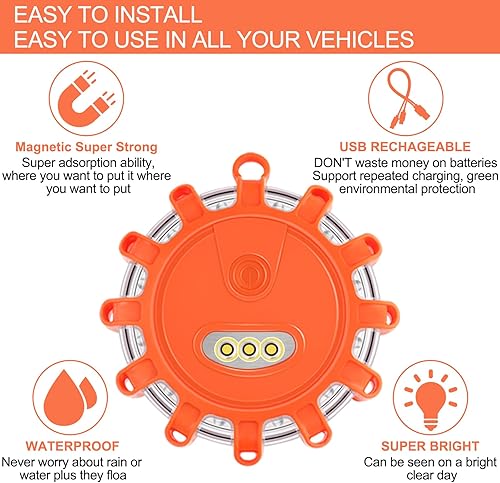 EASY TO INSTALL
EASY TO USE IN ALL YOUR VEHICLES

Magnetic Super Strong
Super adsorption ability, where you want to put it where you want to put

USB RECHAGEABLE
DON'T waste money on batteries Support repeated charging, green environmental protection

WATERPROOF
Never worry about rain or water plus they floa

SUPER BRIGHT
Can be seen on a bright clear day