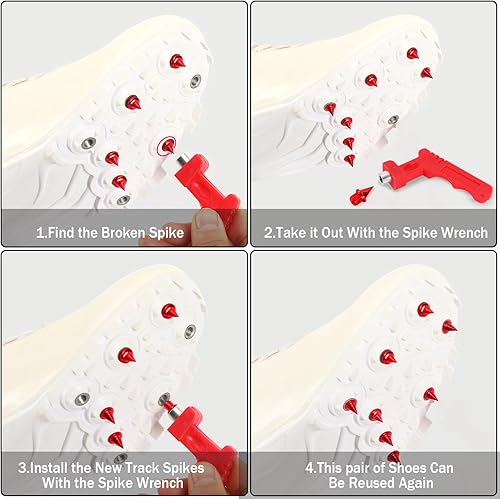 1.Find the Broken Spike

2.Take it Out With the Spike Wrench

3.Install the New Track Spikes With the Spike Wrench

4.This pair of Shoes Can Be Reused Again