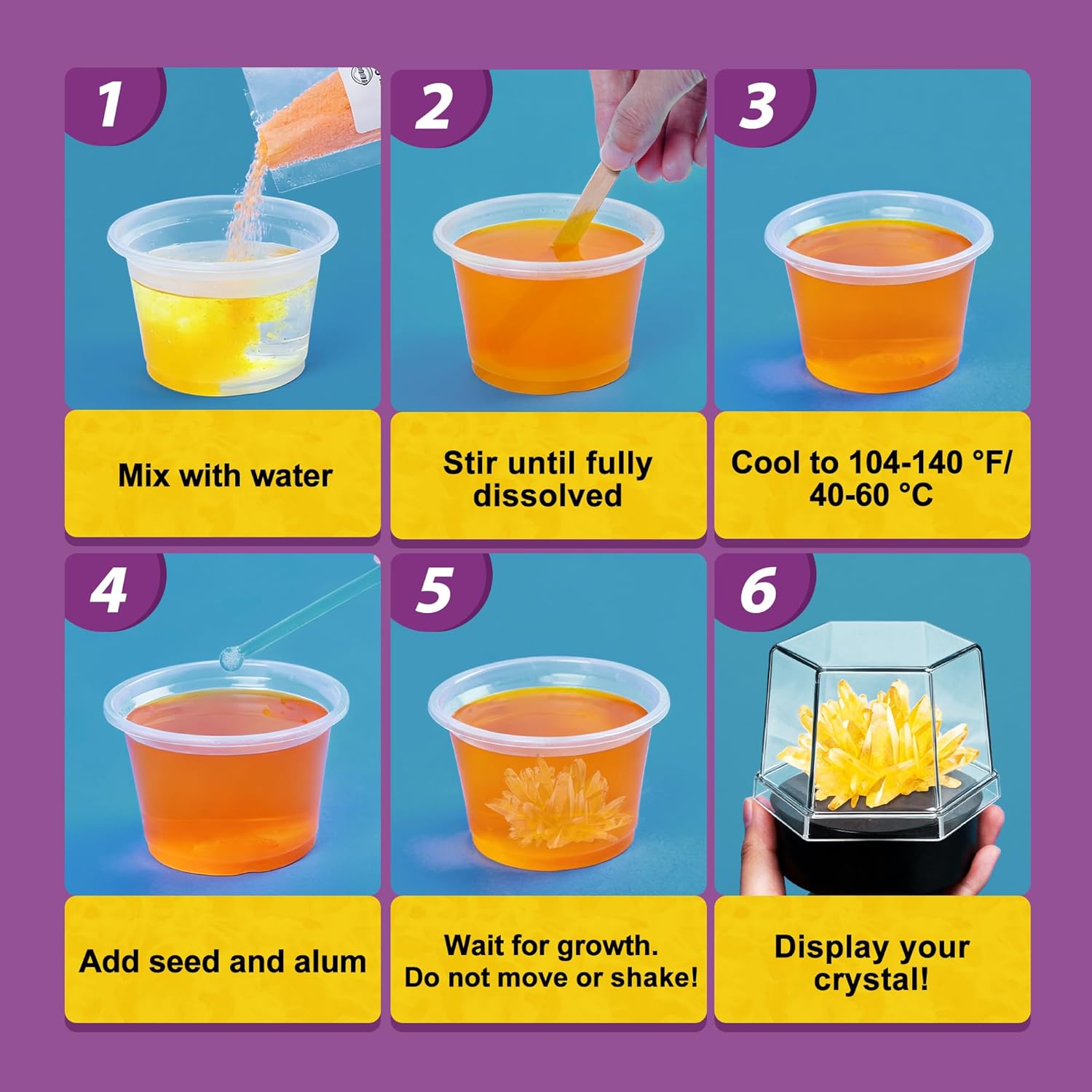 1

Mix with water

2

Stir until fully dissolved

3

Cool to 104-140 °F/ 40-60 °C

4

Add seed and alum

5

Wait for growth. Do not move or shake!

6

Display your crystal!