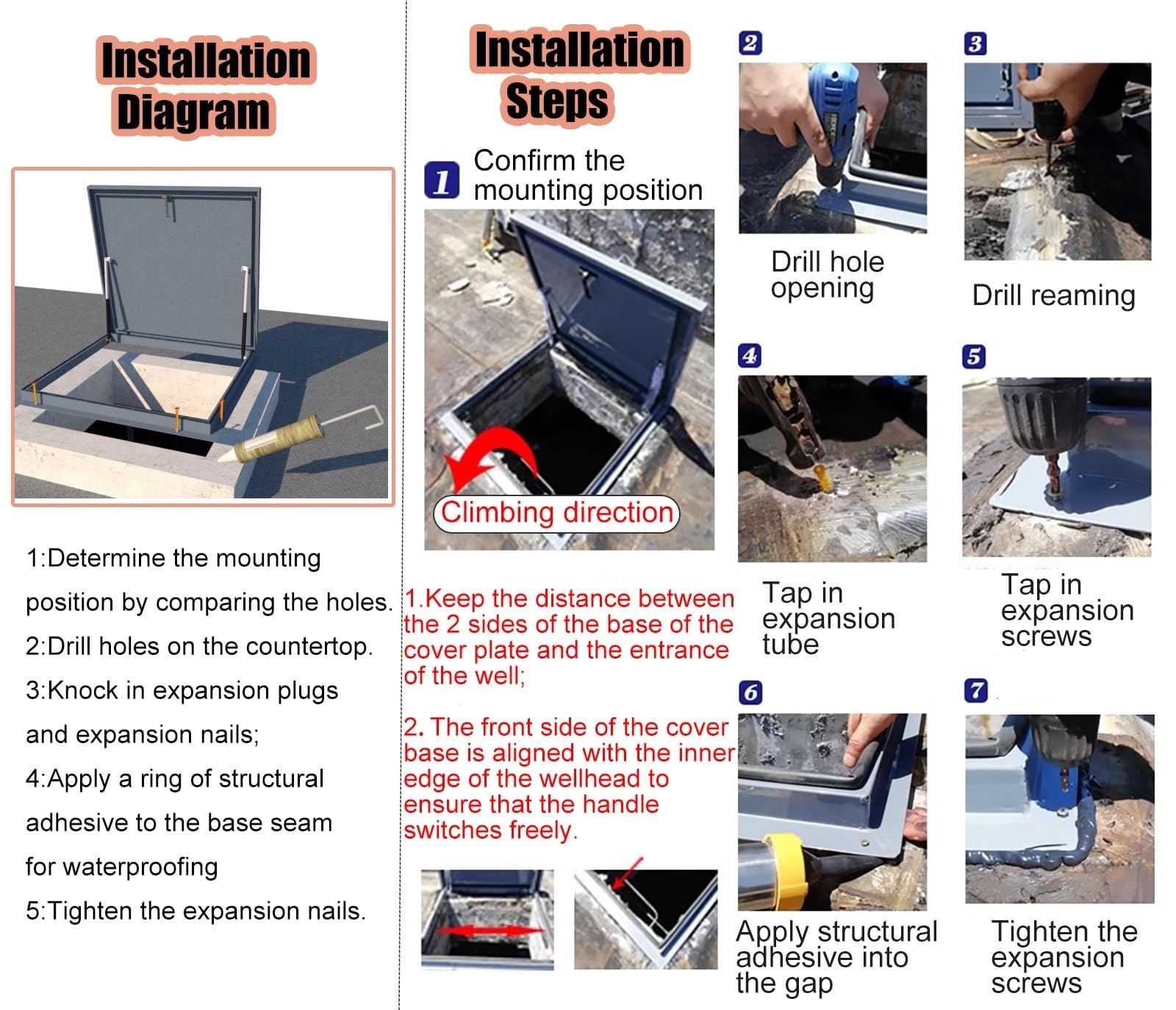 Installation Diagram

1:Determine the mounting position by comparing the holes.
2:Drill holes on the countertop.
3:Knock in expansion plugs and expansion nails;
4:Apply a ring of structural adhesive to the base seam for waterproofing
5:Tighten the expansion nails.

Installation Steps

1 Confirm the mounting position

Climbing direction

1.Keep the distance between the 2 sides of the base of the cover plate and the entrance of the well;

2. The front side of the cover base is aligned with the inner edge of the wellhead to ensure that the handle switches freely.

2 Drill hole opening

3 Drill reaming

4 Tap in expansion tube

5 Tap in expansion screws

6 Apply structural adhesive into the gap

7 Tighten the expansion screws