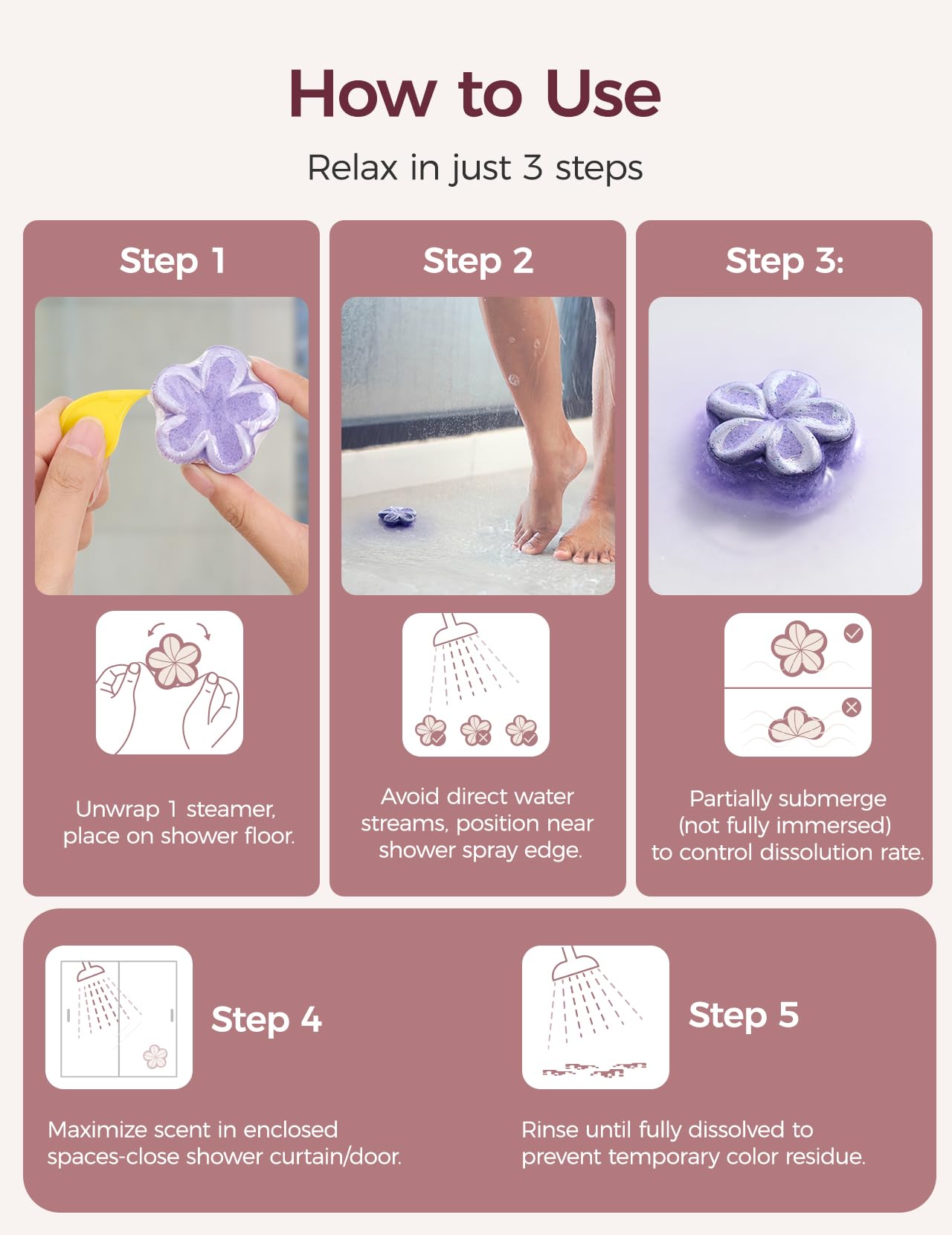 How to Use

Relax in just 3 steps

Step 1

Unwrap 1 steamer, place on shower floor.

Step 2

Avoid direct water streams, position near shower spray edge.

Step 3:

Partially submerge (not fully immersed) to control dissolution rate.

Step 4

Maximize scent in enclosed spaces-close shower curtain/door.

Step 5

Rinse until fully dissolved to prevent temporary color residue.