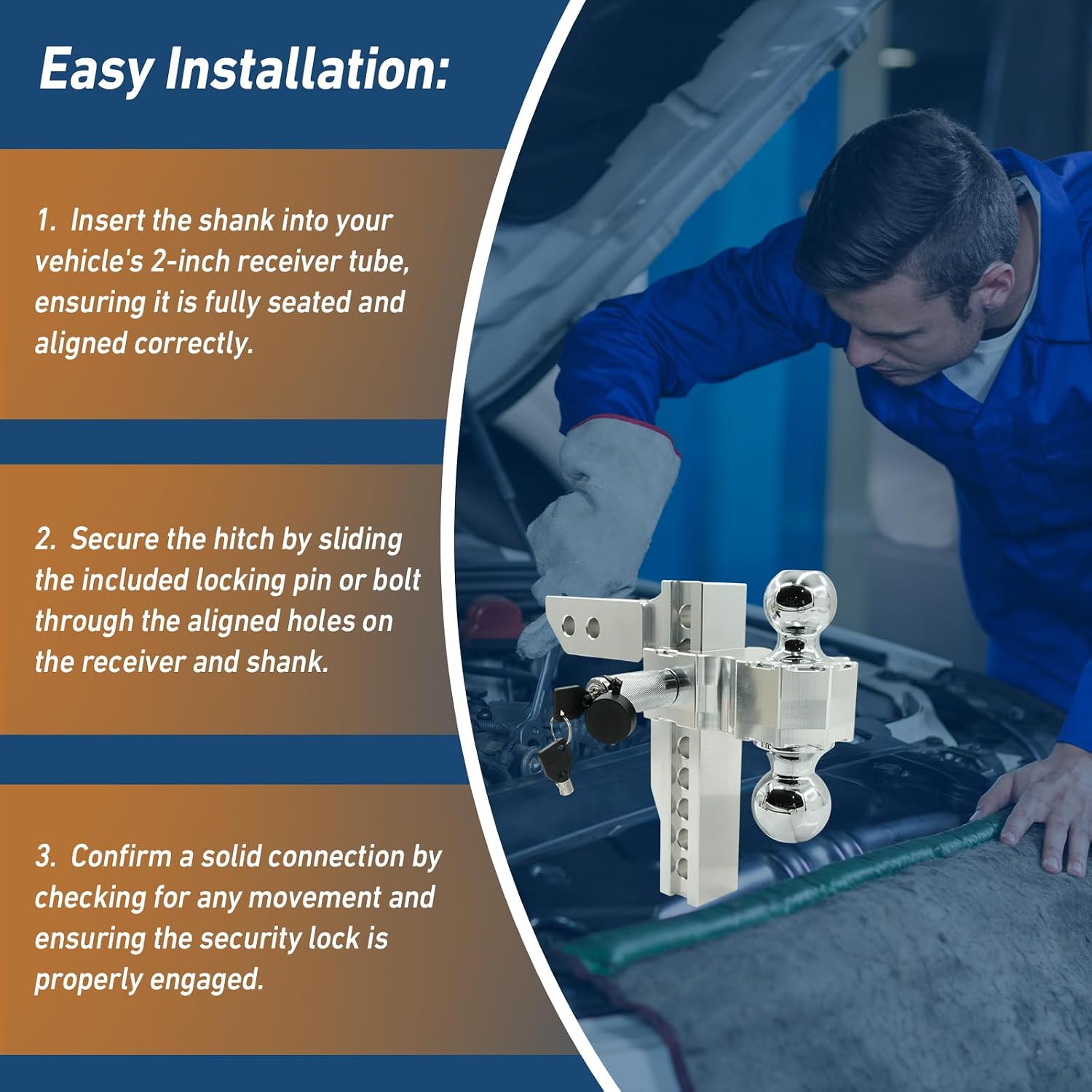 Easy Installation:

1. Insert the shank into your vehicle's 2-inch receiver tube, ensuring it is fully seated and aligned correctly.

2. Secure the hitch by sliding the included locking pin or bolt through the aligned holes on the receiver and shank.

3. Confirm a solid connection by checking for any movement and ensuring the security lock is properly engaged.