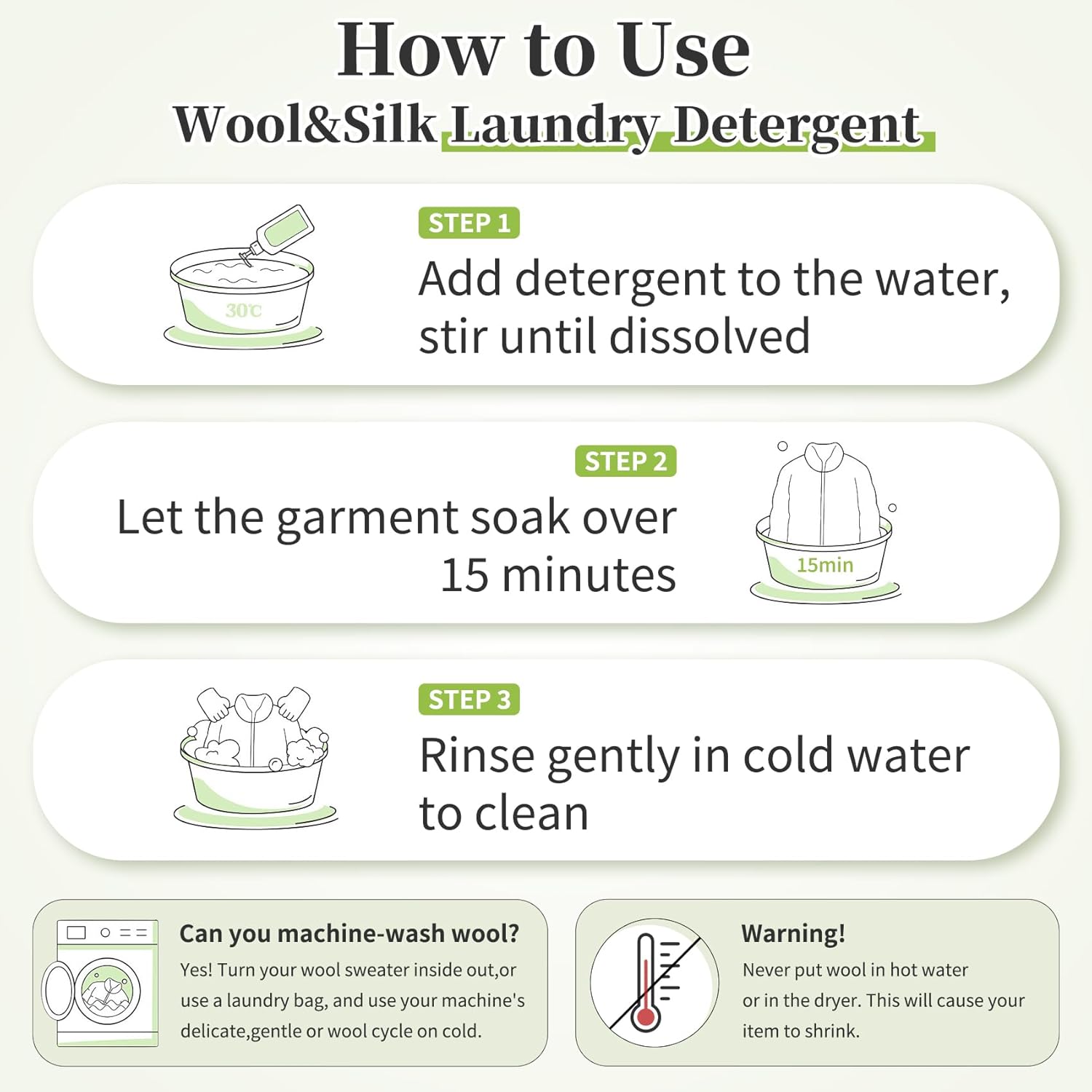 How to Use

Wool&Silk Laundry Detergent

30℃

STEP 1

Add detergent to the water, stir until dissolved

STEP 2

Let the garment soak over 15 minutes

15min

STEP 3

Rinse gently in cold water to clean

Can you machine-wash wool?

Yes! Turn your wool sweater inside out,or use a laundry bag, and use your machine's delicate,gentle or wool cycle on cold.

Warning!

Never put wool in hot water or in the dryer. This will cause your item to shrink.