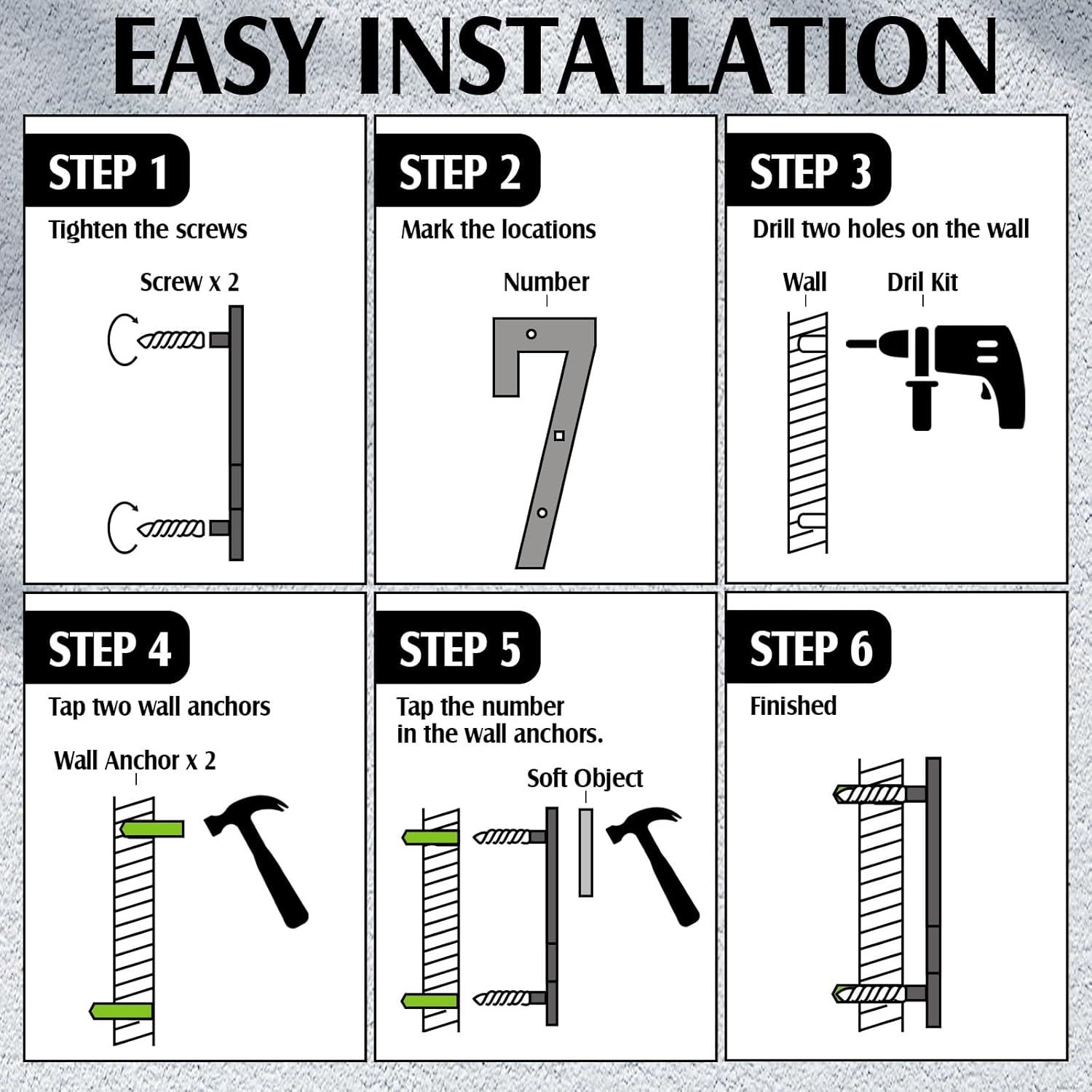 EASY INSTALLATION

STEP 1

Tighten the screws

Screw x 2

STEP 2

Mark the locations

Number

7

STEP 3

Drill two holes on the wall

Wall

Dril Kit

STEP 4

Tap two wall anchors

Wall Anchor x 2

STEP 5

Tap the number in the wall anchors.

Soft Object

STEP 6

Finished