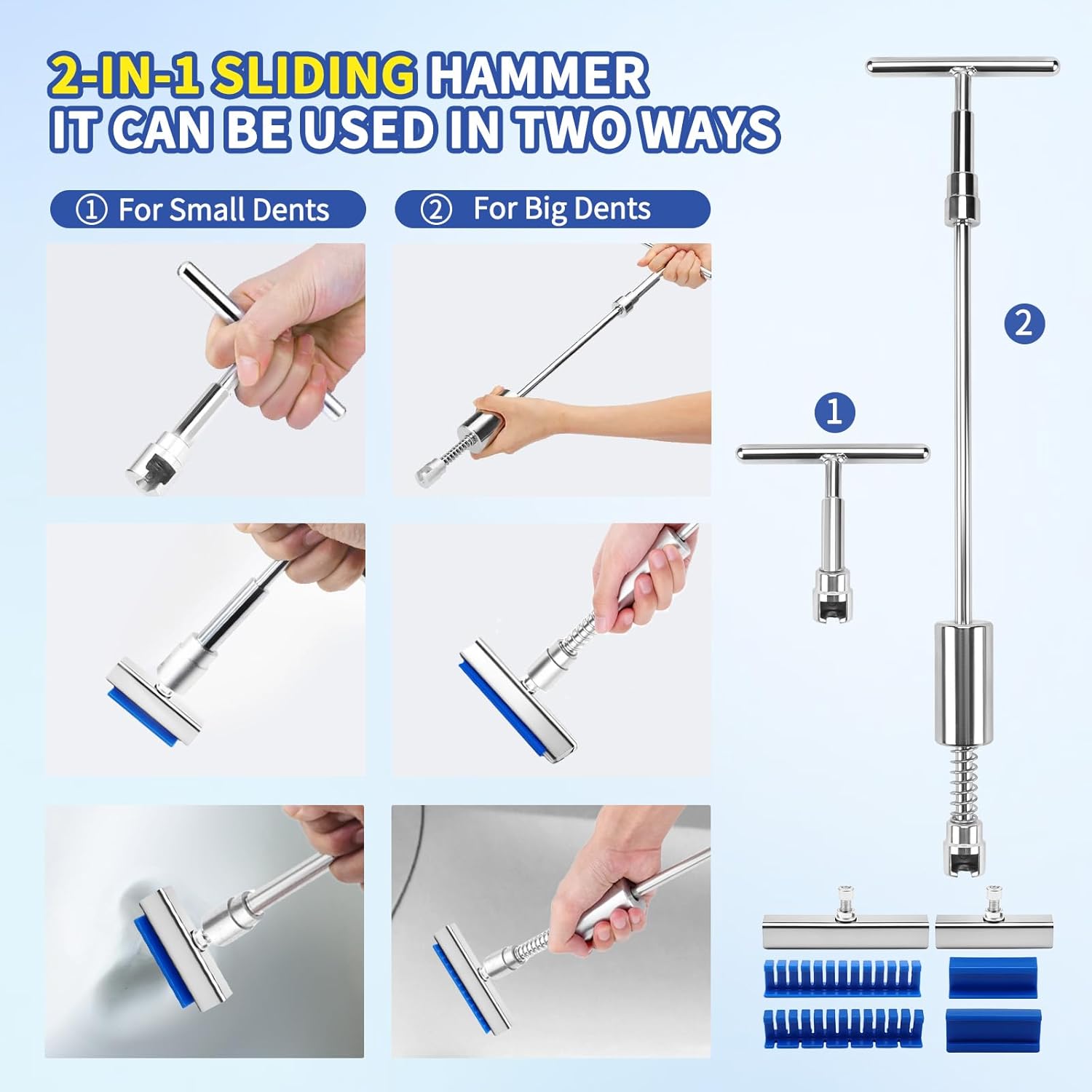 2-IN-1 SLIDING HAMMER
IT CAN BE USED IN TWO WAYS

① For Small Dents

② For Big Dents

2

1