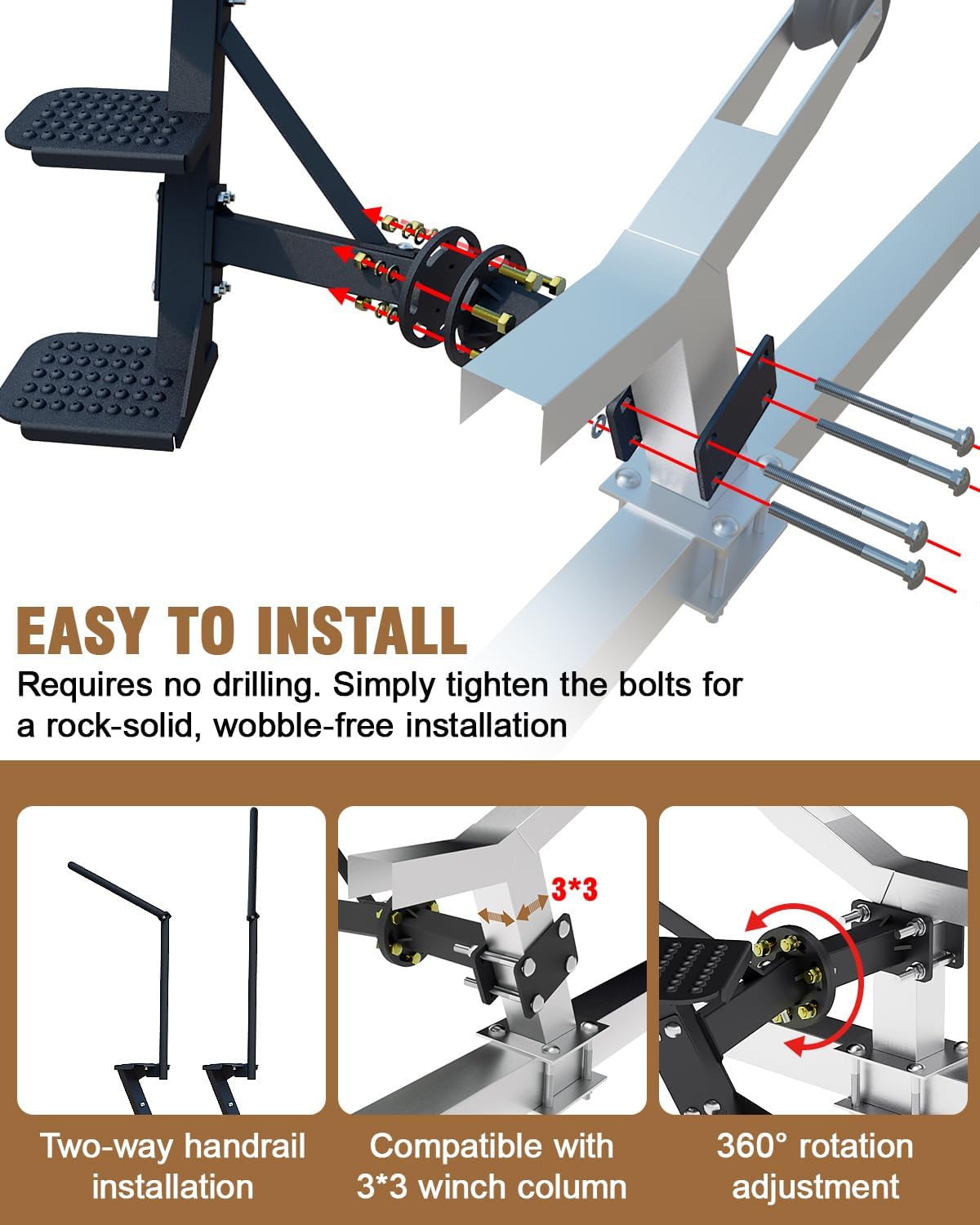 EASY TO INSTALL

Requires no drilling. Simply tighten the bolts for a rock-solid, wobble-free installation

3*3

Two-way handrail installation

Compatible with 3*3 winch column

360° rotation adjustment