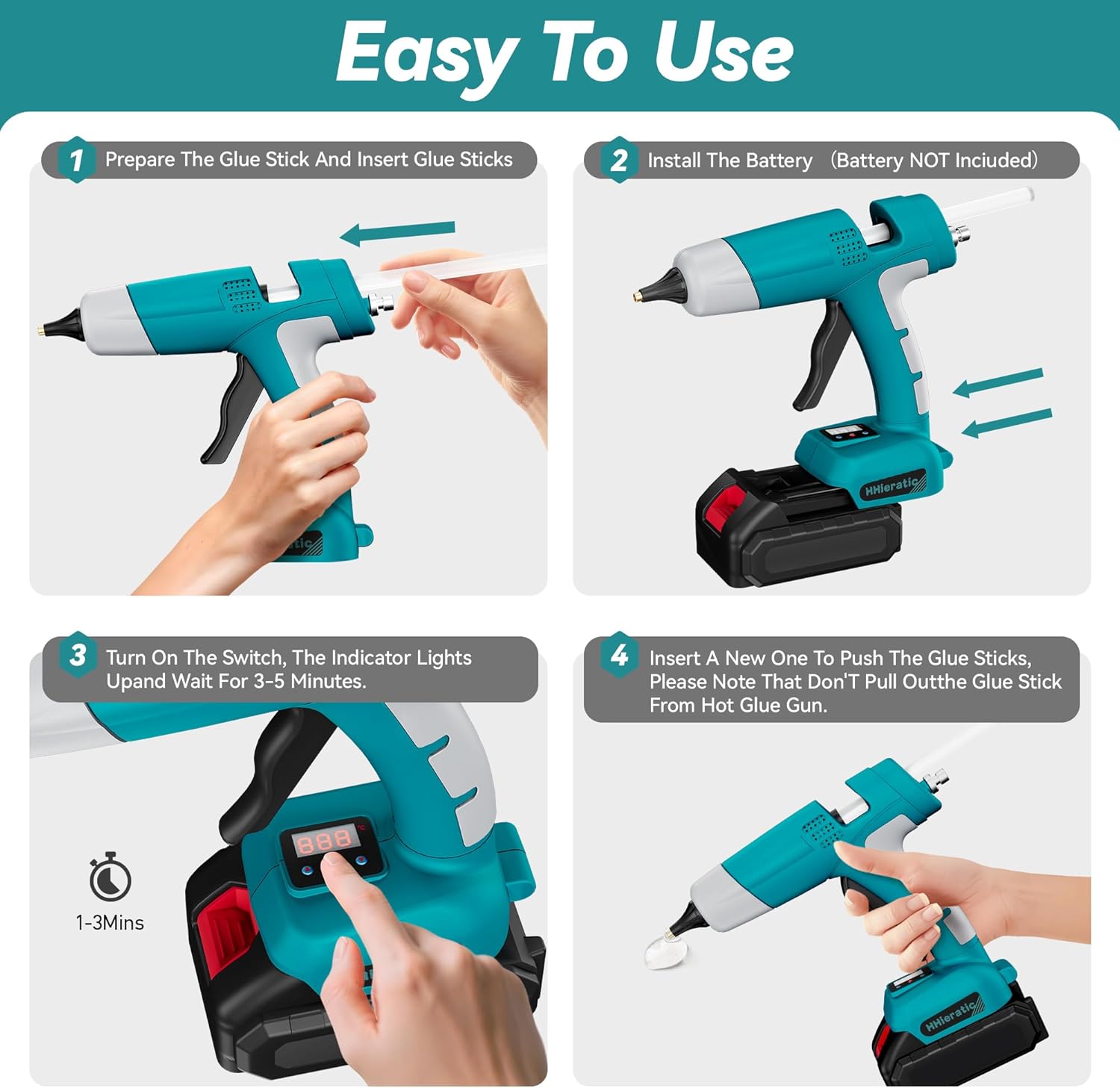 Easy To Use

1 Prepare The Glue Stick And Insert Glue Sticks

2 Install The Battery (Battery NOT Inciuded)

HHieratic

3 Turn On The Switch, The Indicator Lights Upand Wait For 3-5 Minutes.

888 °C

1-3Mins

4 Insert A New One To Push The Glue Sticks, Please Note That Don'T Pull Outthe Glue Stick From Hot Glue Gun.

HHieratic