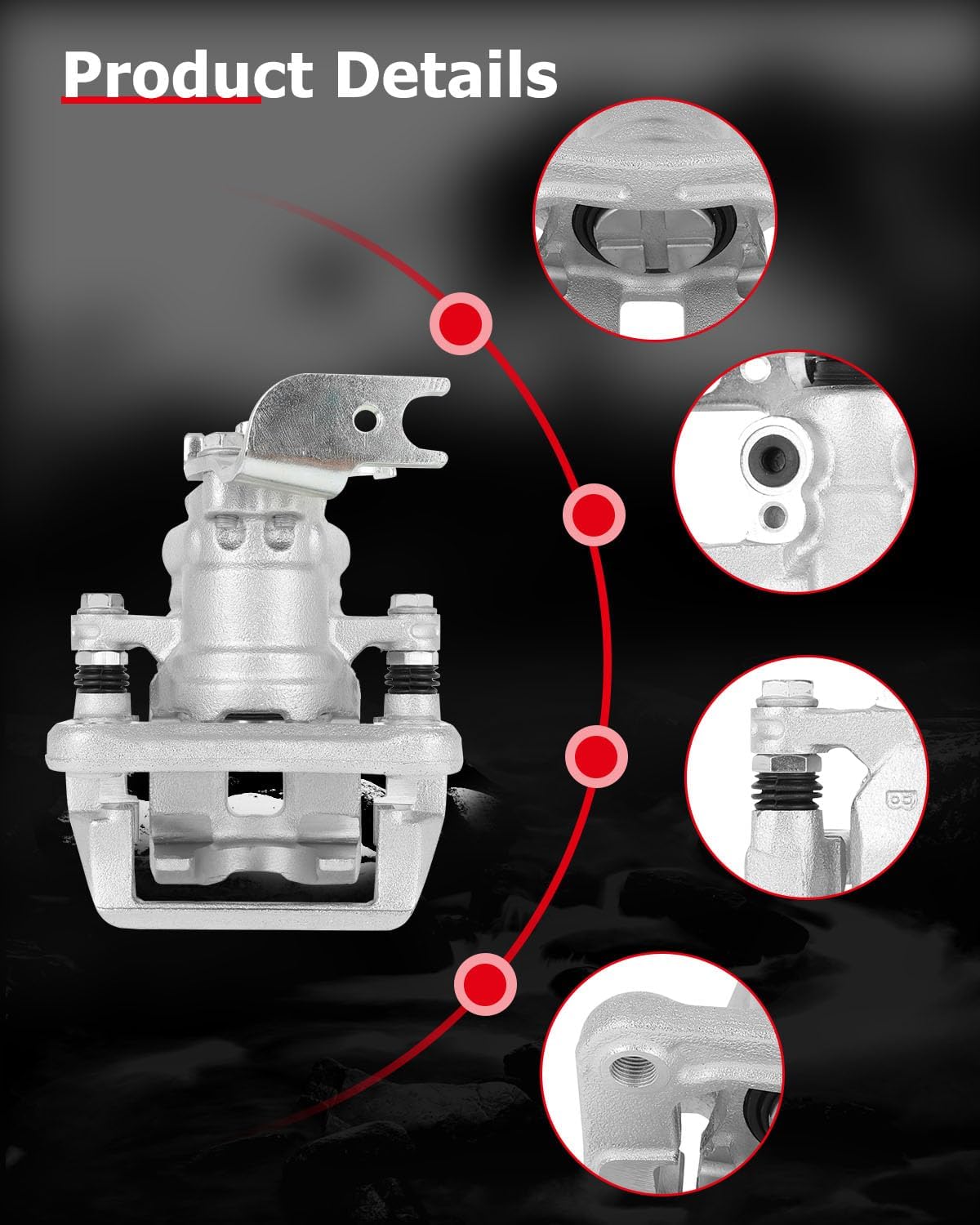 Product Details