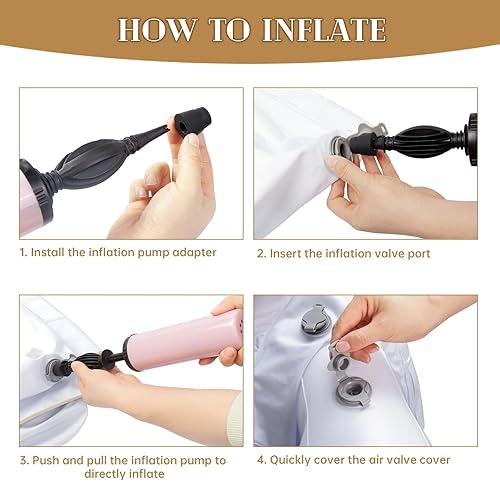 HOW TO INFLATE

1. Install the inflation pump adapter

2. Insert the inflation valve port

3. Push and pull the inflation pump to directly inflate

4. Quickly cover the air valve cover