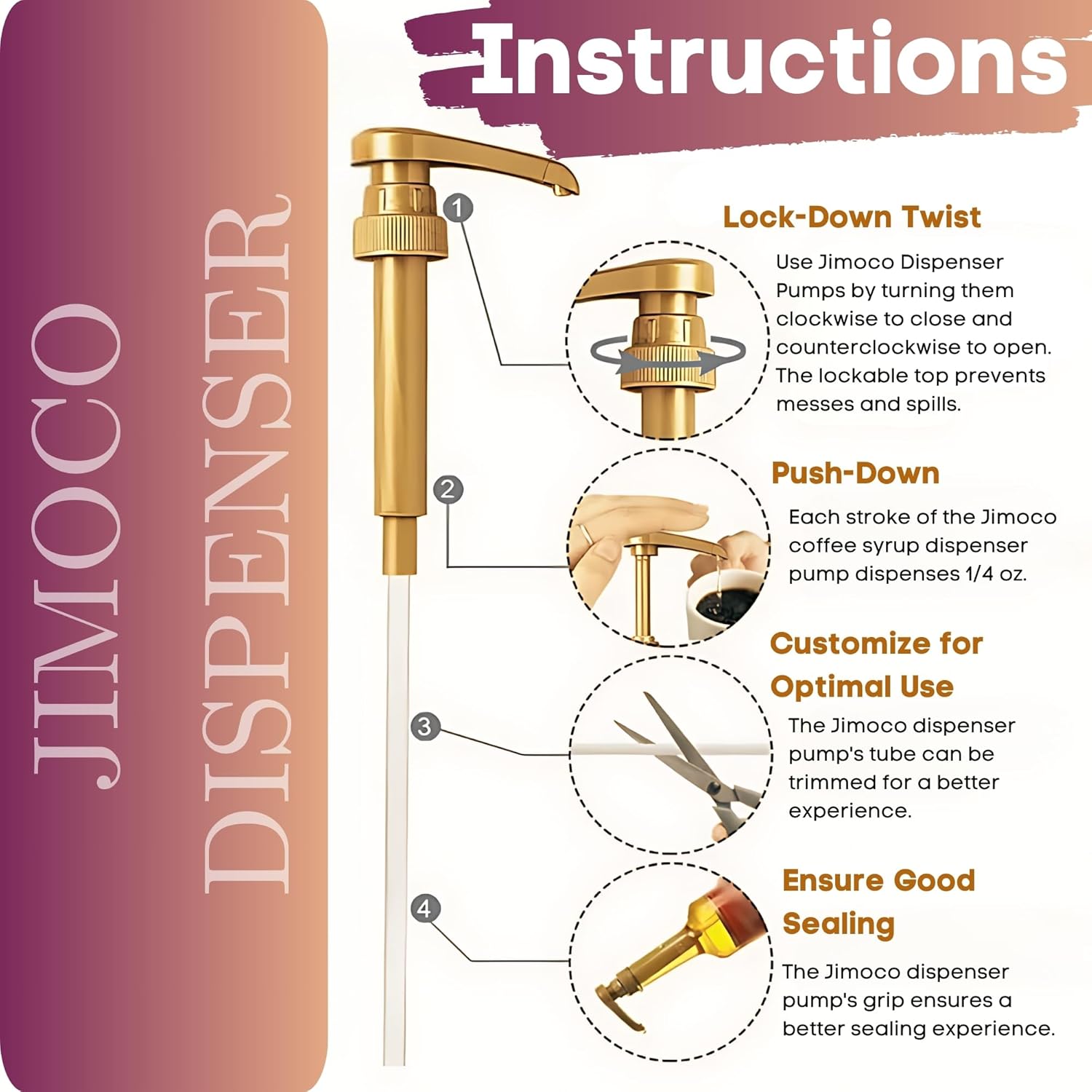 JIMOCO DISPENSER

Instructions

1

Lock-Down Twist

Use Jimoco Dispenser Pumps by turning them clockwise to close and counterclockwise to open. The lockable top prevents messes and spills.

2

Push-Down

Each stroke of the Jimoco coffee syrup dispenser pump dispenses 1/4 oz.

3

Customize for Optimal Use

The Jimoco dispenser pump's tube can be trimmed for a better experience.

4

Ensure Good Sealing

The Jimoco dispenser pump's grip ensures a better sealing experience.