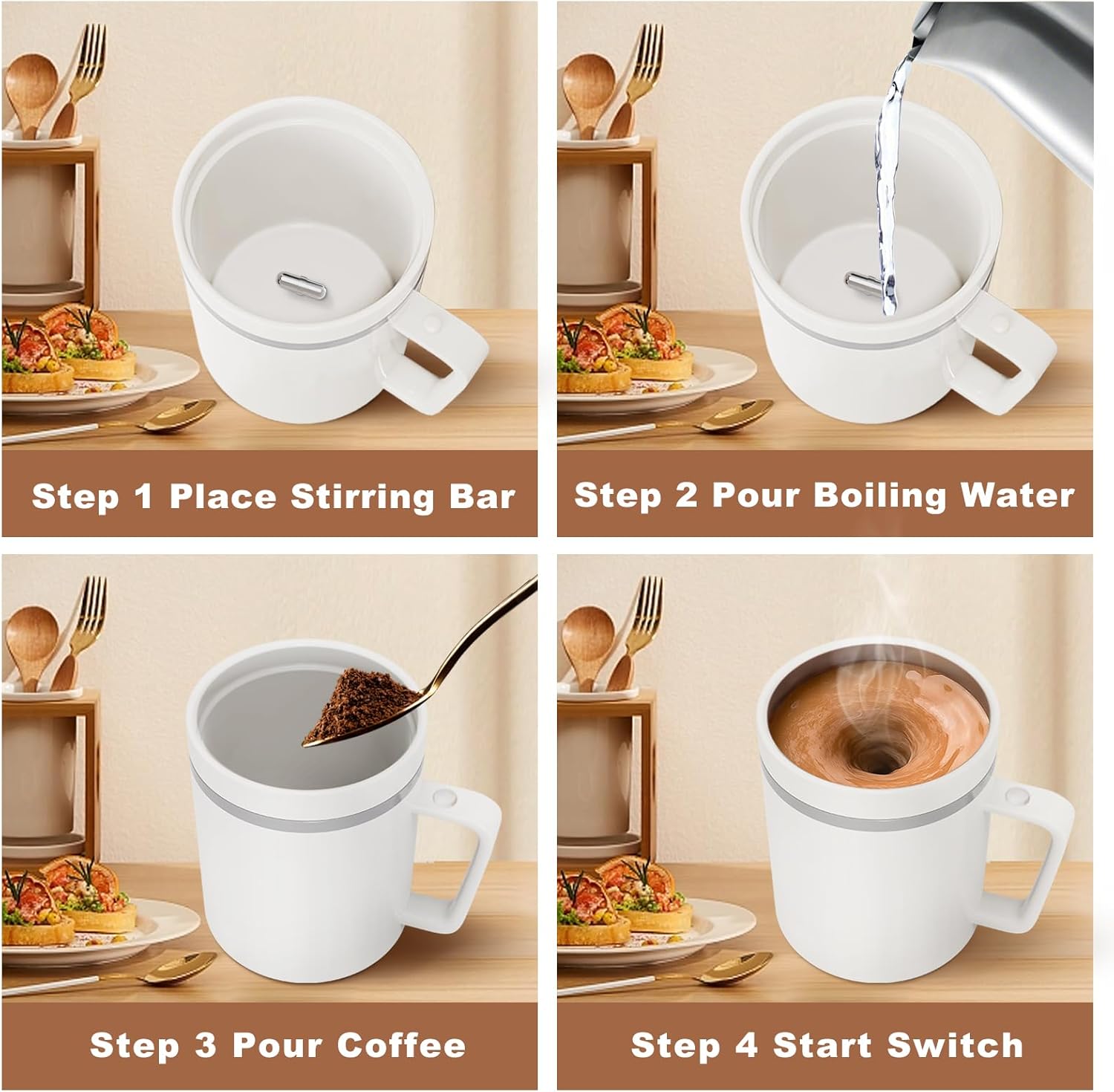 Step 1 Place Stirring Bar

Step 2 Pour Boiling Water

Step 3 Pour Coffee

Step 4 Start Switch