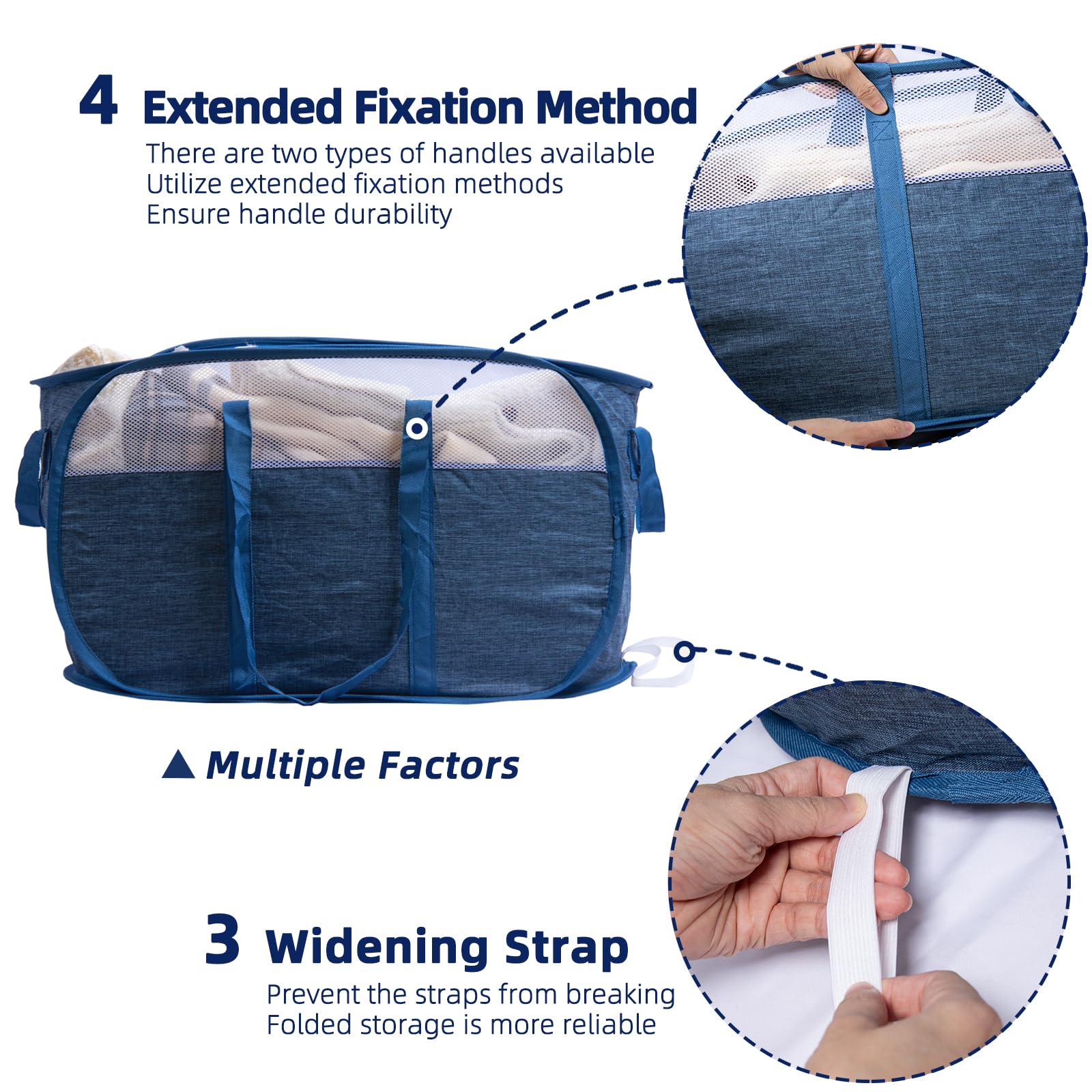 4 Extended Fixation Method

There are two types of handles available
Utilize extended fixation methods
Ensure handle durability

▲ Multiple Factors

3 Widening Strap

Prevent the straps from breaking
Folded storage is more reliable