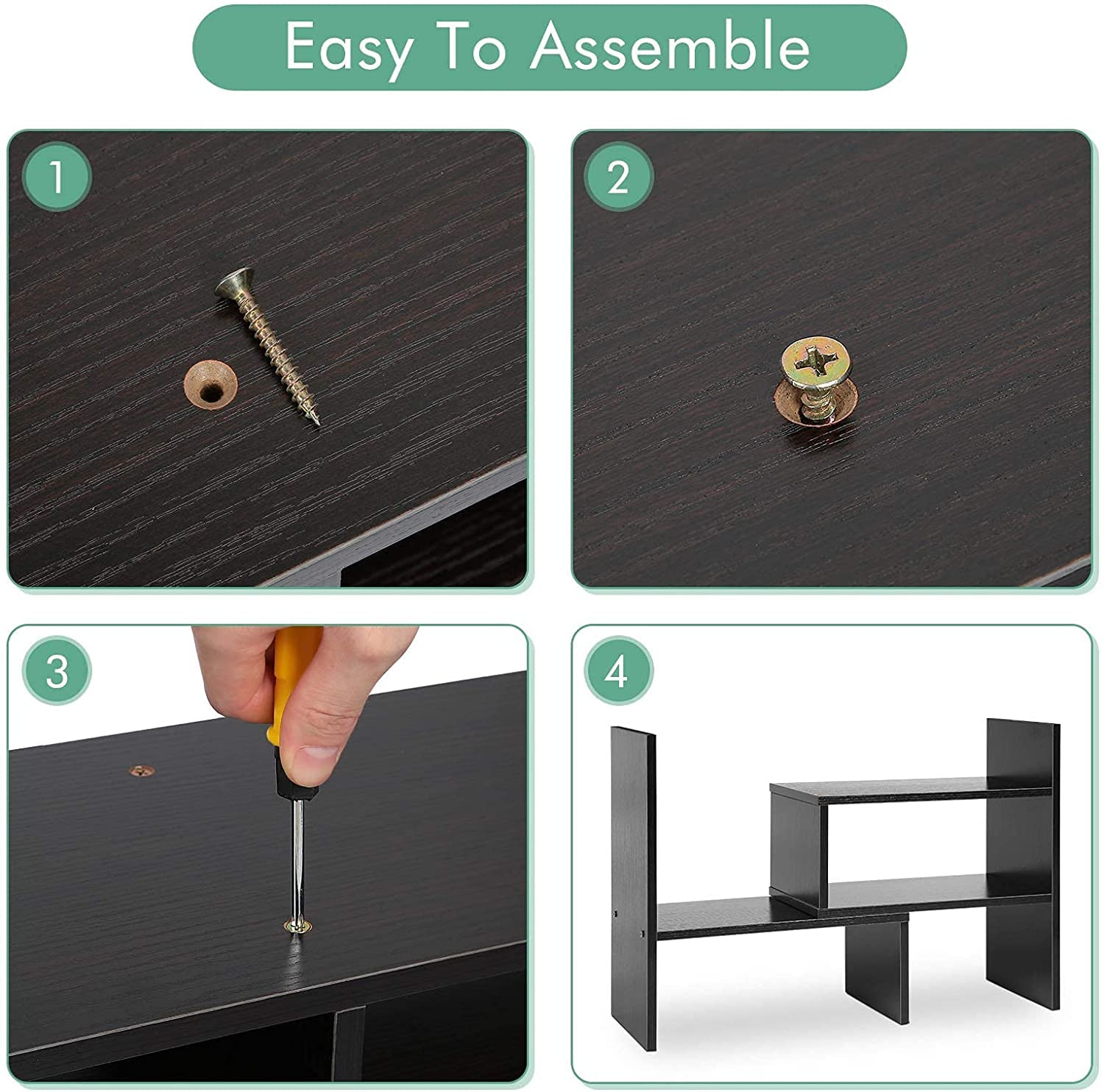 Easy To Assemble

1

2

3

4