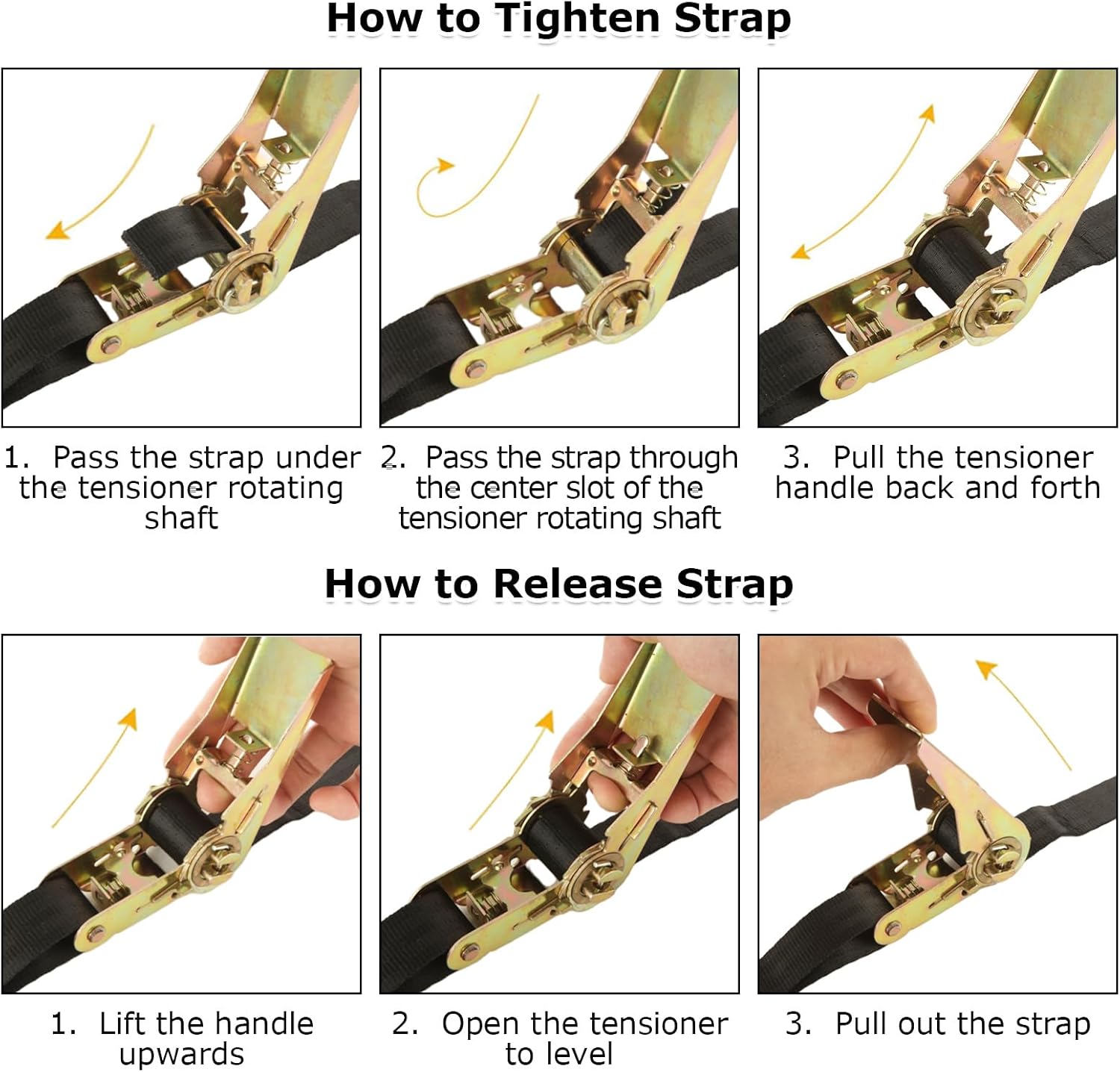 How to Tighten Strap

1. Pass the strap under the tensioner rotating shaft

2. Pass the strap through the center slot of the tensioner rotating shaft

3. Pull the tensioner handle back and forth

How to Release Strap

1. Lift the handle upwards

2. Open the tensioner to level

3. Pull out the strap