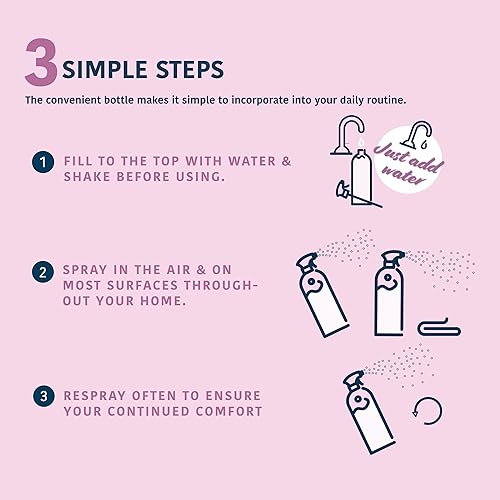 3 SIMPLE STEPS

The convenient bottle makes it simple to incorporate into your daily routine.

1 FILL TO THE TOP WITH WATER & SHAKE BEFORE USING.

Just add water

2 SPRAY IN THE AIR & ON MOST SURFACES THROUGHOUT YOUR HOME.

3 RESPRAY OFTEN TO ENSURE YOUR CONTINUED COMFORT