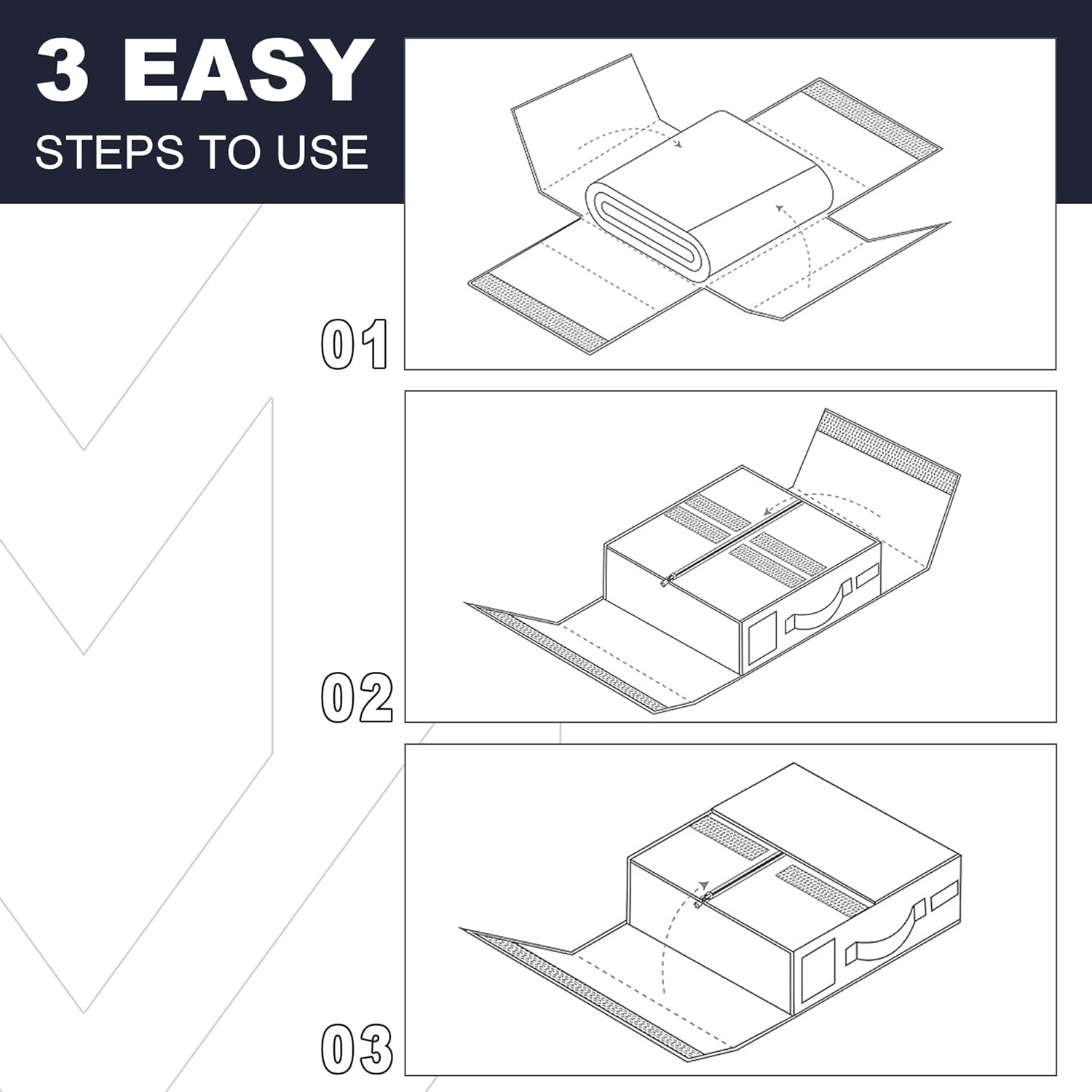 3 EASY
STEPS TO USE

01

02

03