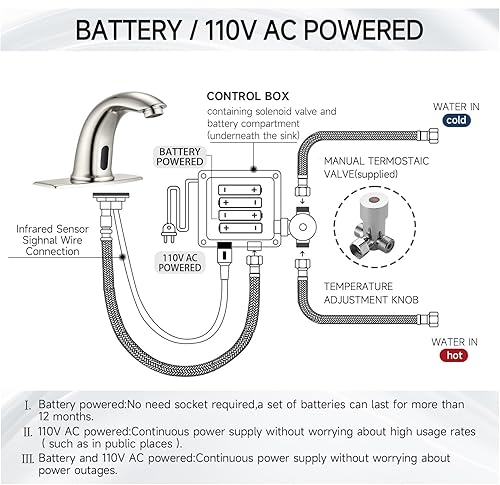 BATTERY / 110V AC POWERED

CONTROL BOX
containing solenoid valve and battery compartment (underneath the sink)

WATER IN
cold

BATTERY POWERED

MANUAL TERMOSTAIC VALVE(supplied)

Infrared Sensor Sighnal Wire Connection

110V AC POWERED

TEMPERATURE ADJUSTMENT KNOB

WATER IN
hot

I. Battery powered:No need socket required,a set of batteries can last for more than 12 months.
II. 110V AC powered:Continuous power supply without worrying about high usage rates ( such as in public places ).
III. Battery and 110V AC powered:Continuous power supply without worrying about power outages.