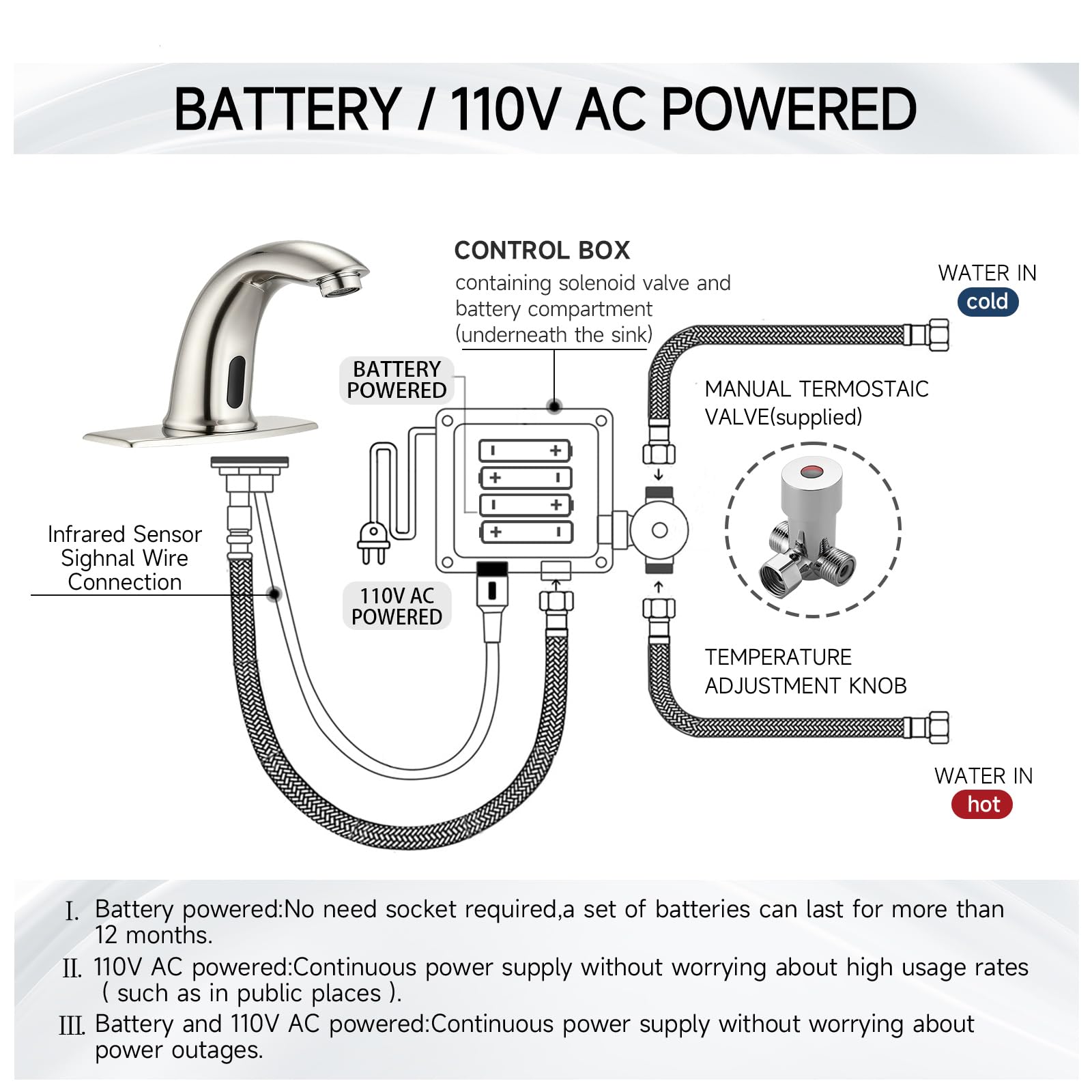 BATTERY / 110V AC POWERED

CONTROL BOX
containing solenoid valve and battery compartment (underneath the sink)

WATER IN
cold

BATTERY POWERED

MANUAL TERMOSTAIC VALVE(supplied)

Infrared Sensor Sighnal Wire Connection

110V AC POWERED

TEMPERATURE ADJUSTMENT KNOB

WATER IN
hot

I. Battery powered:No need socket required,a set of batteries can last for more than 12 months.

II. 110V AC powered:Continuous power supply without worrying about high usage rates ( such as in public places ).

III. Battery and 110V AC powered:Continuous power supply without worrying about power outages.