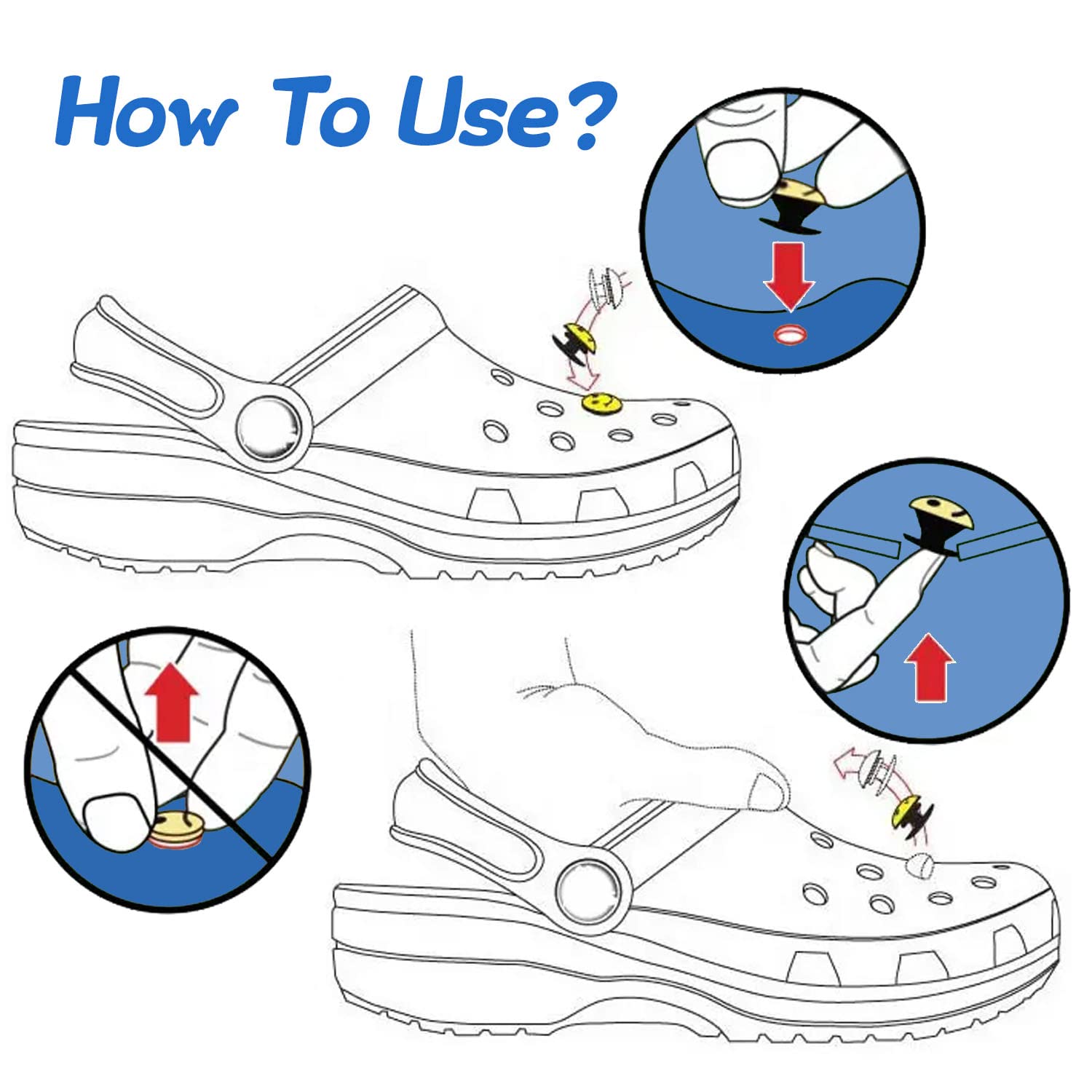 How To Use?