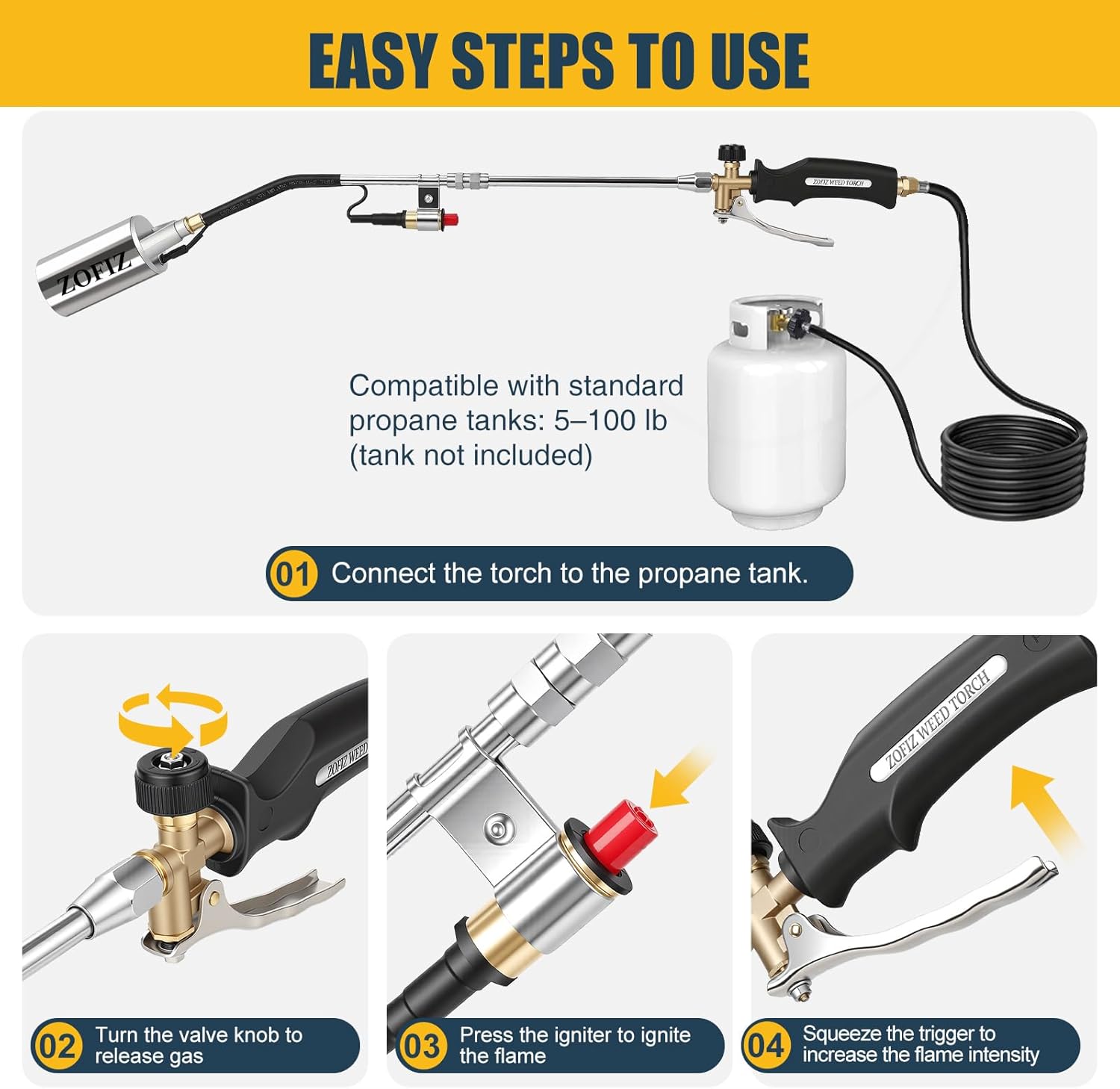 EASY STEPS TO USE

ZOFIZ

ZOFIZ WEED TORCH

Compatible with standard propane tanks: 5–100 lb (tank not included)

01 Connect the torch to the propane tank.

ZOFIZ WEED

02 Turn the valve knob to release gas

03 Press the igniter to ignite the flame

ZOFIZ WEED TORCH

04 Squeeze the trigger to increase the flame intensity