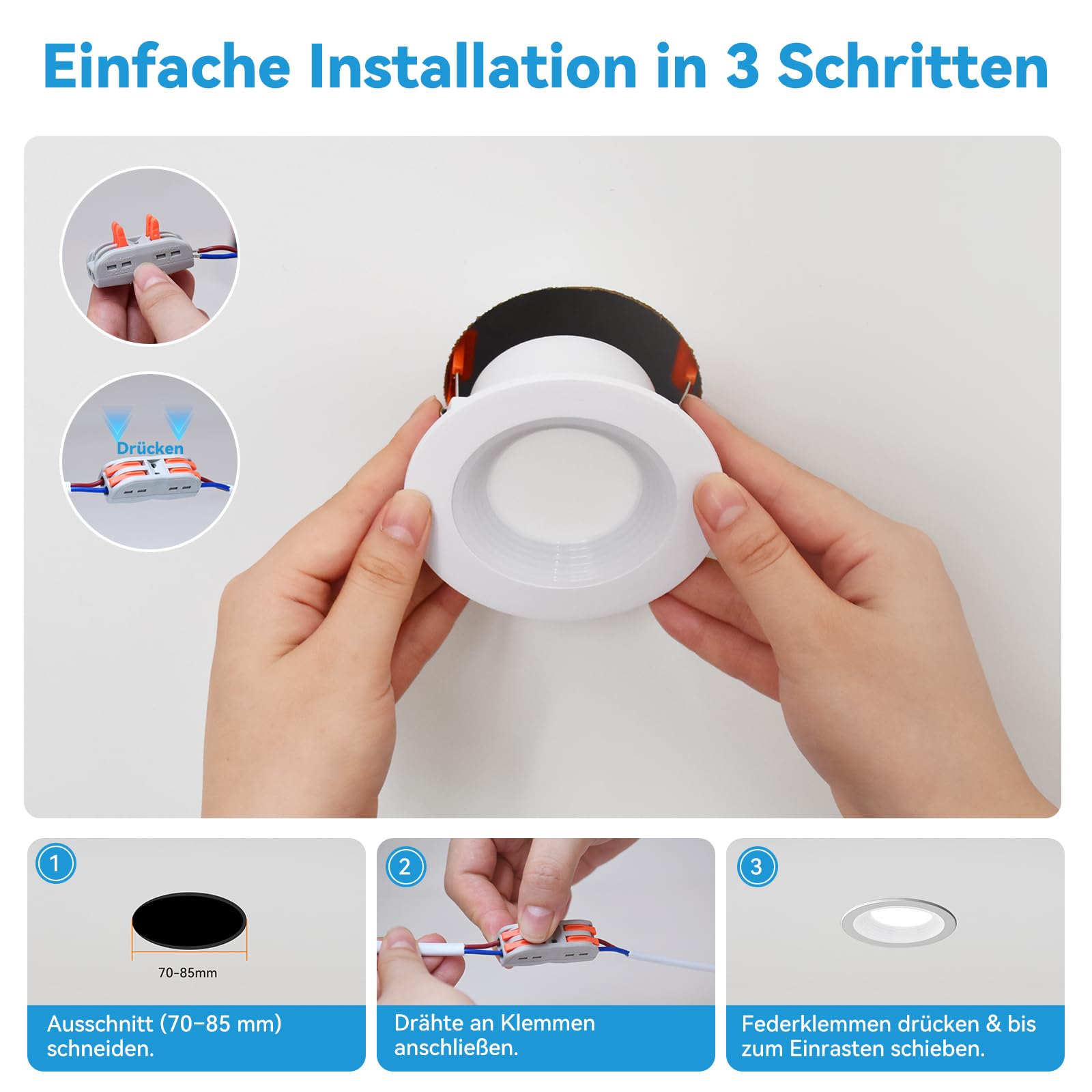 Einfache Installation in 3 Schritten

Drücken

1
70-85mm
Ausschnitt (70–85 mm) schneiden.

2
Drähte an Klemmen anschließen.

3
Federklemmen drücken & bis zum Einrasten schieben.