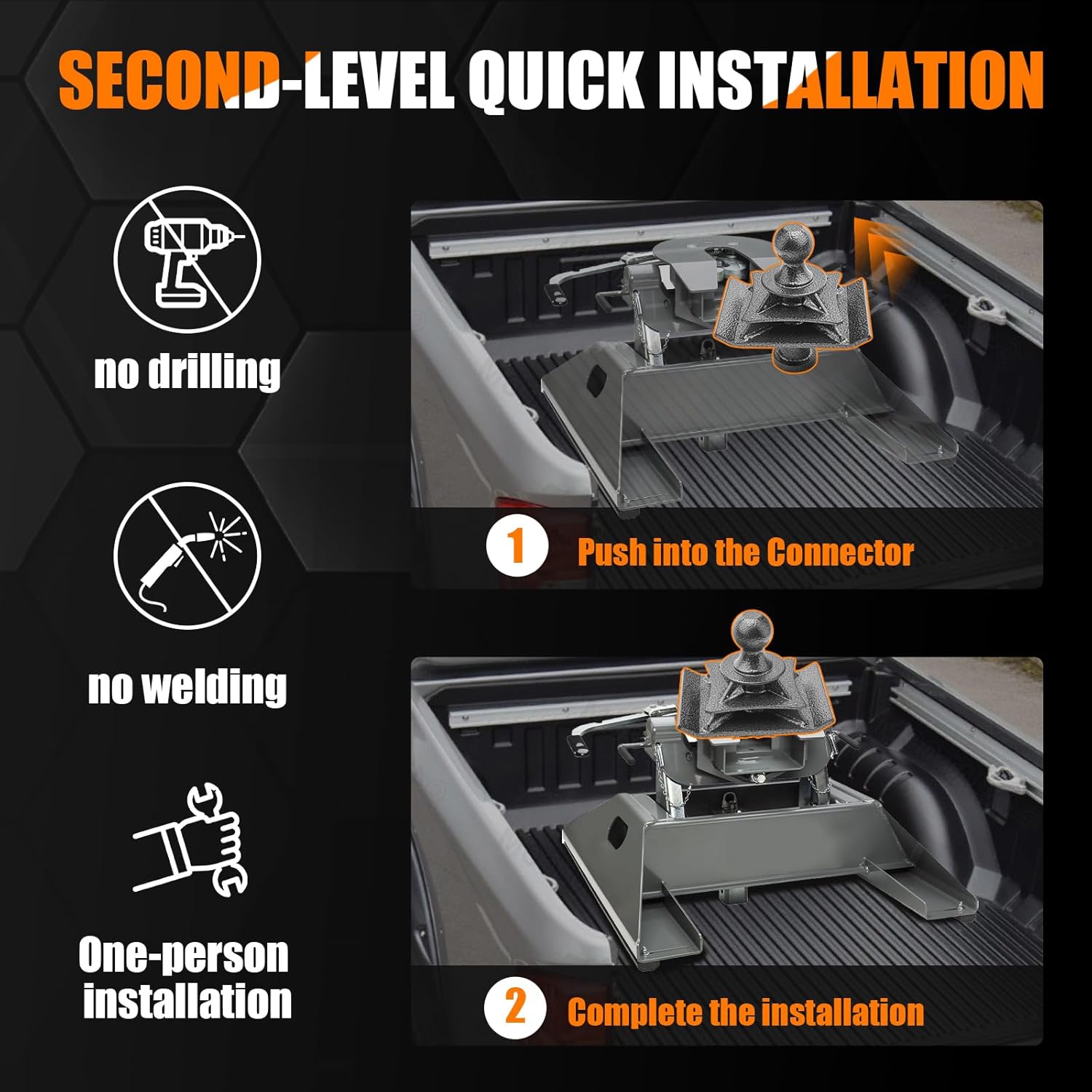 SECOND-LEVEL QUICK INSTALLATION

no drilling

no welding

One-person installation

1 Push into the Connector

2 Complete the installation