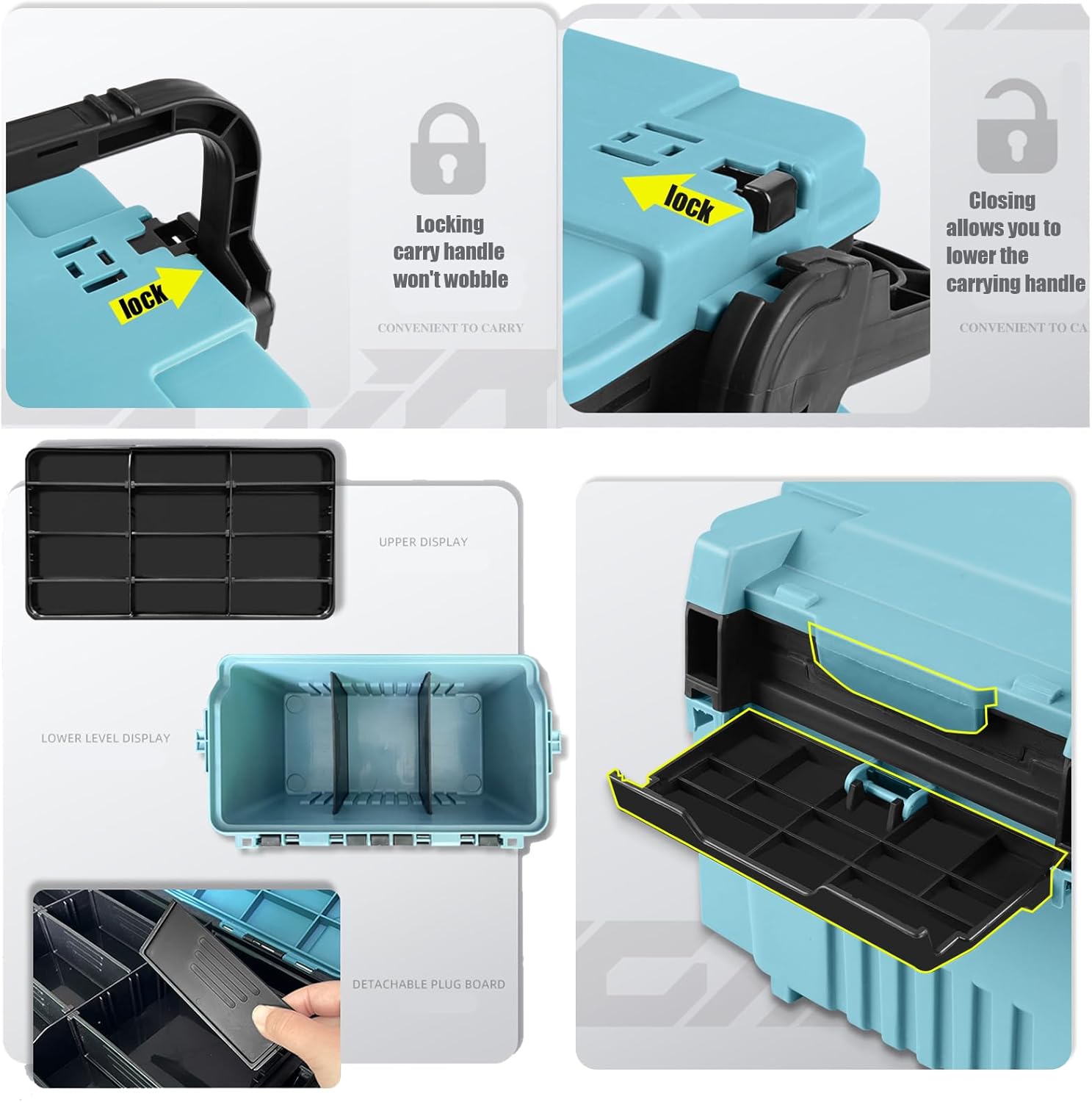 lock

Locking carry handle won't wobble

CONVENIENT TO CARRY

lock

Closing allows you to lower the carrying handle

CONVENIENT TO CA

UPPER DISPLAY

LOWER LEVEL DISPLAY

DETACHABLE PLUG BOARD