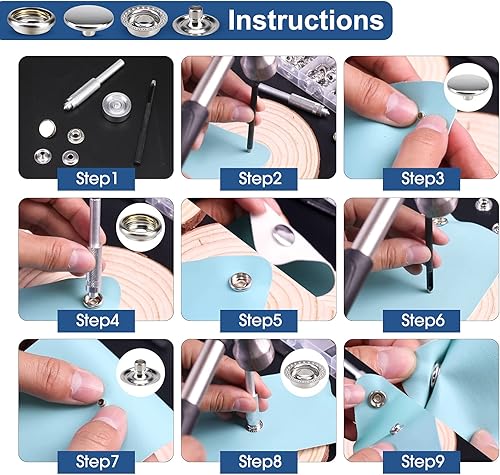 Instructions

Step1

Step2

Step3

Step4

Step5

Step6

Step7

Step8

Step9