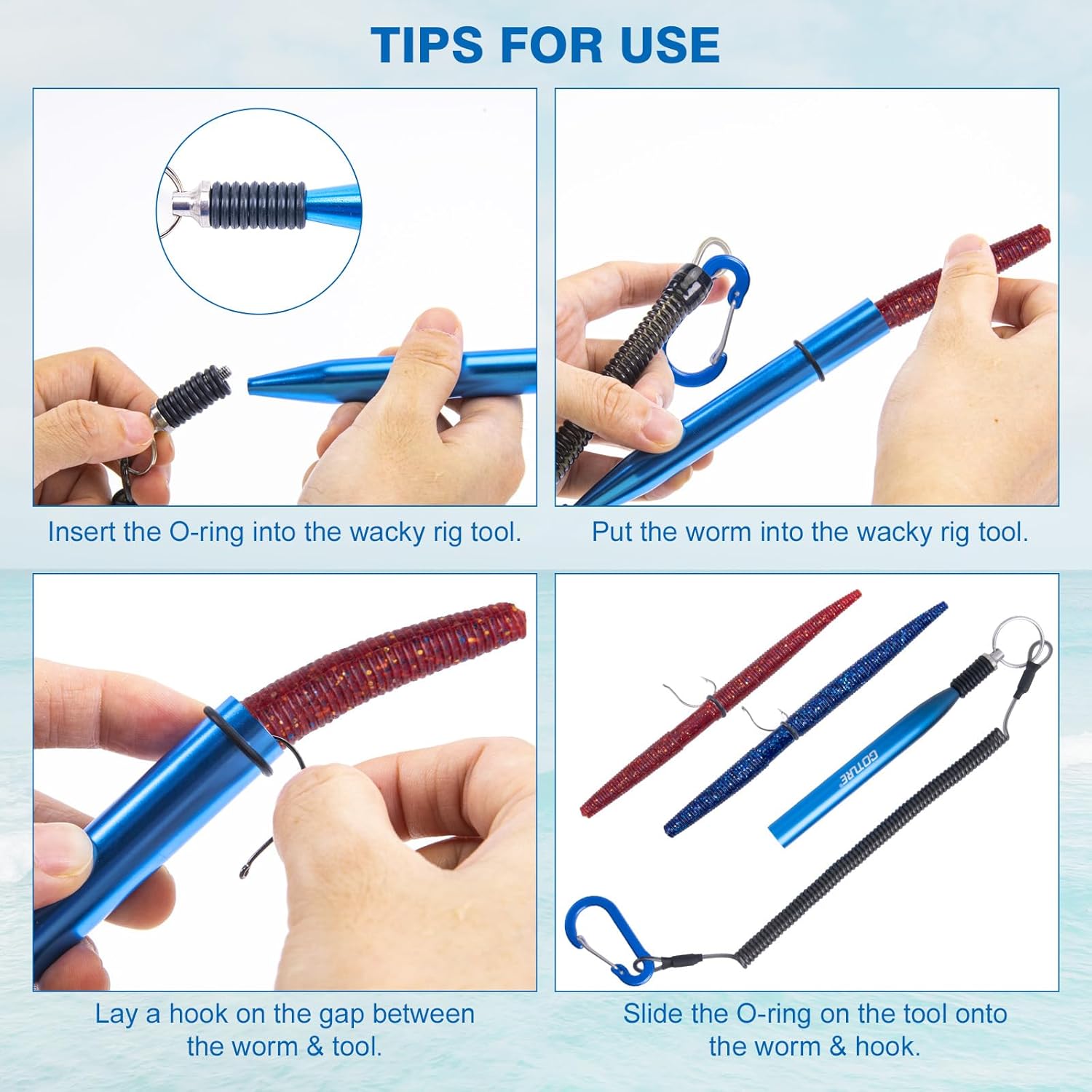 TIPS FOR USE

Insert the O-ring into the wacky rig tool.

Put the worm into the wacky rig tool.

Lay a hook on the gap between the worm & tool.

GOTURE

Slide the O-ring on the tool onto the worm & hook.