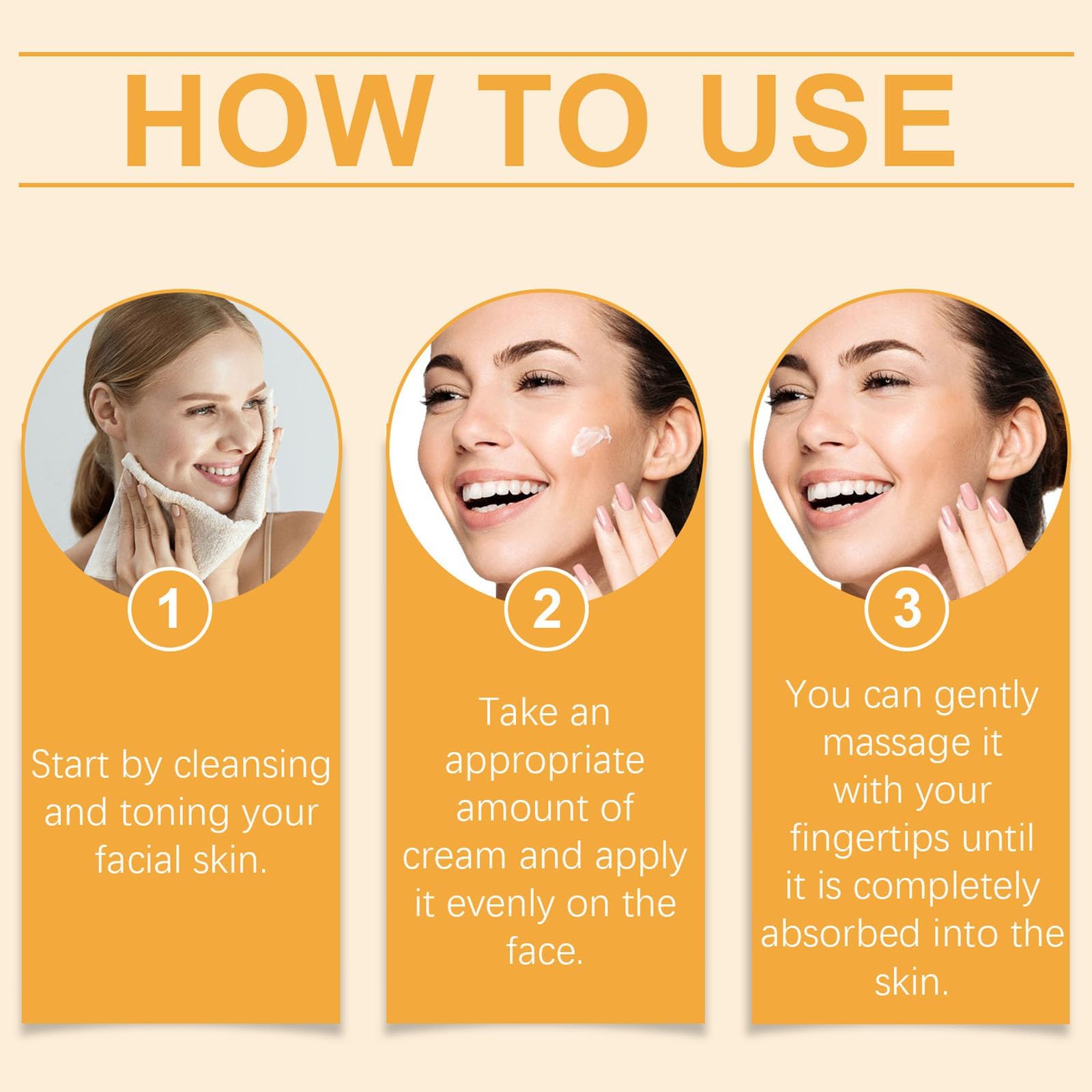 HOW TO USE

1

Start by cleansing and toning your facial skin.

2

Take an appropriate amount of cream and apply it evenly on the face.

3

You can gently massage it with your fingertips until it is completely absorbed into the skin.