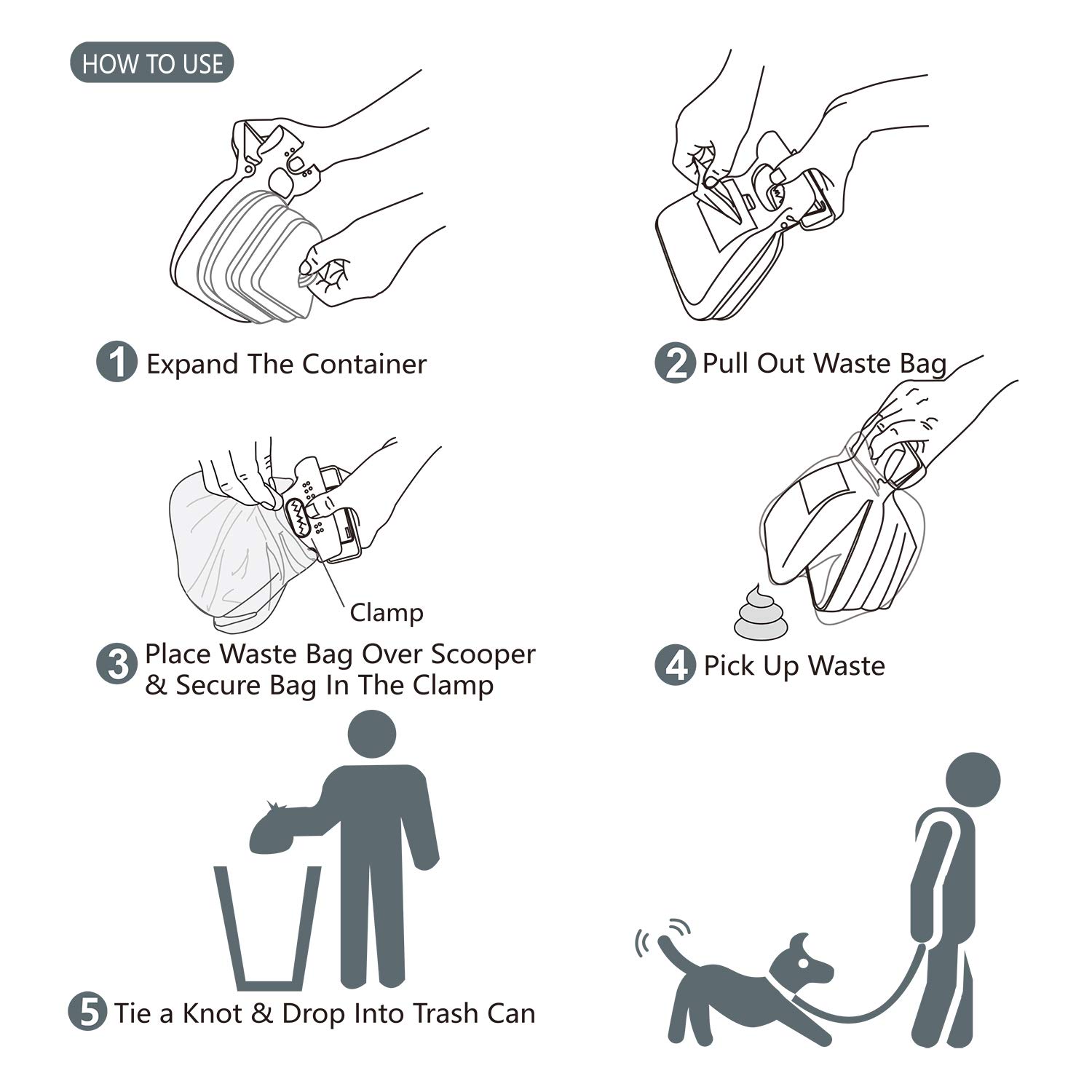 HOW TO USE

1 Expand The Container

2 Pull Out Waste Bag

Clamp

3 Place Waste Bag Over Scooper & Secure Bag In The Clamp

4 Pick Up Waste

5 Tie a Knot & Drop Into Trash Can