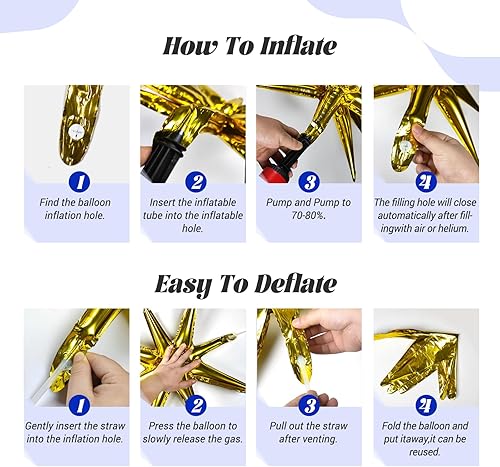 How To Inflate

1
Find the balloon inflation hole.

2
Insert the inflatable tube into the inflatable hole.

3
Pump and Pump to 70-80%.

4
The filling hole will close automatically after fillingwith air or helium.

Easy To Deflate

1
Gently insert the straw into the inflation hole.

2
Press the balloon to slowly release the gas.

3
Pull out the straw after venting.

4
Fold the balloon and put itaway,it can be reused.