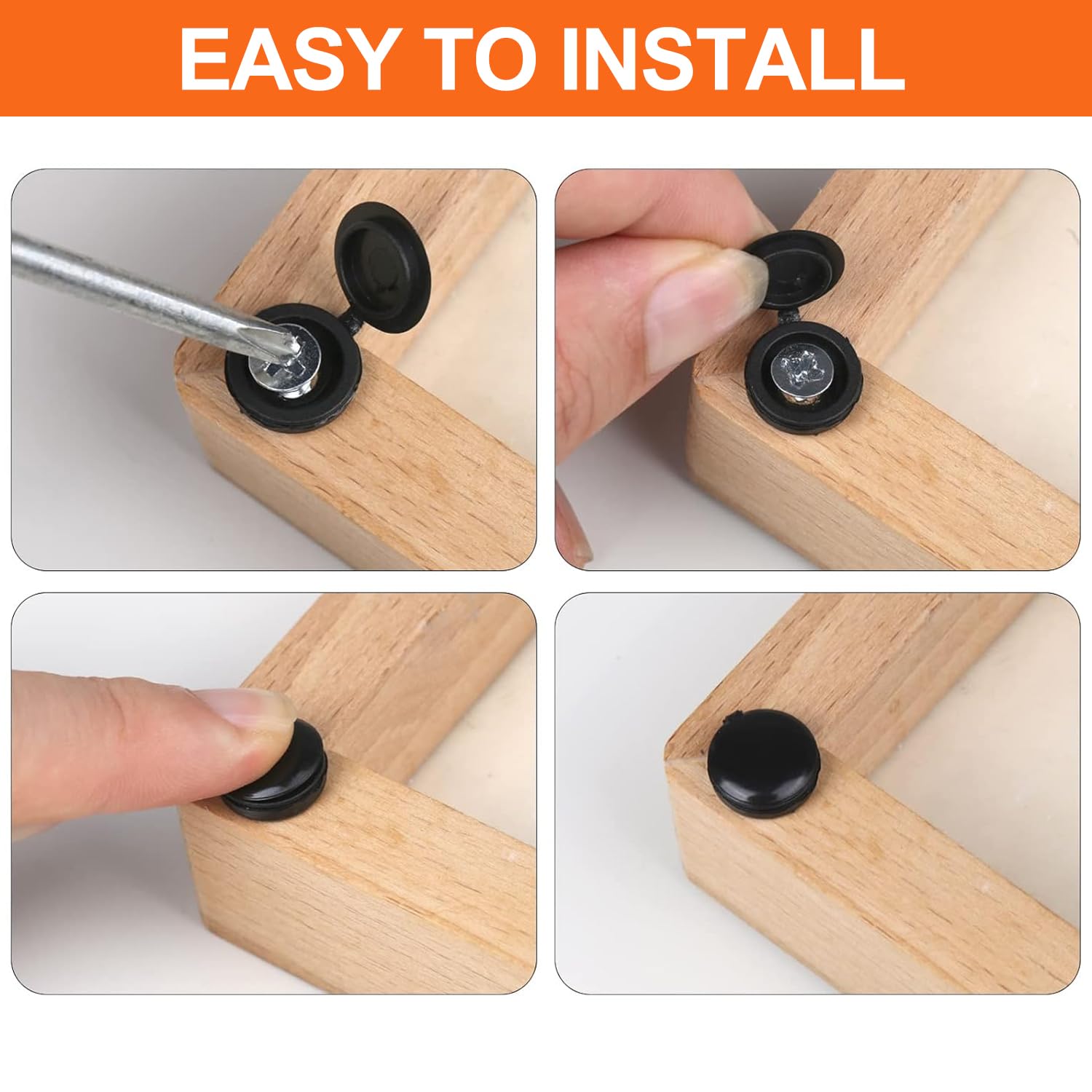 EASY TO INSTALL