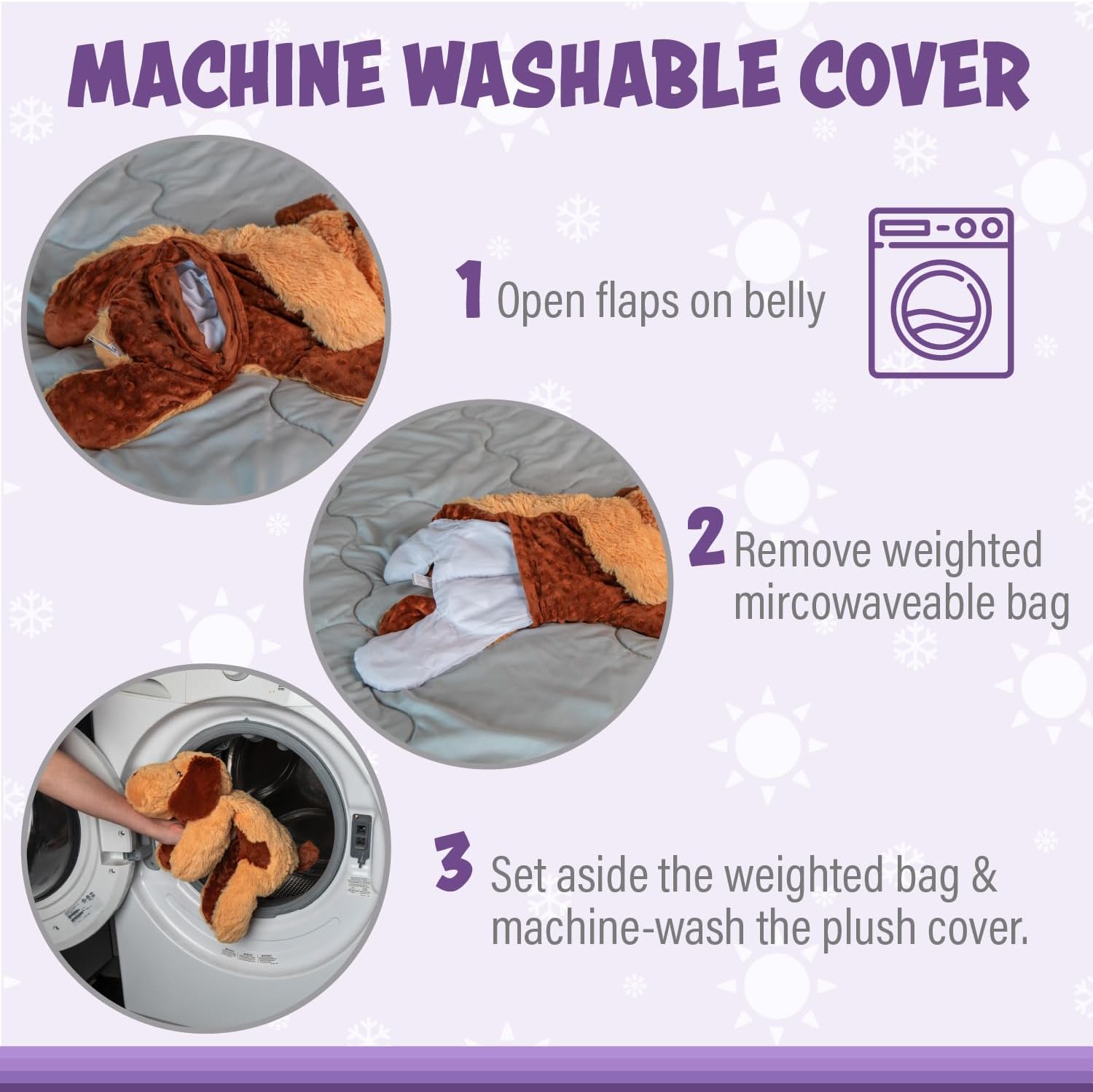 MACHINE WASHABLE COVER

1 Open flaps on belly

2 Remove weighted mircowaveable bag

3 Set aside the weighted bag & machine-wash the plush cover.