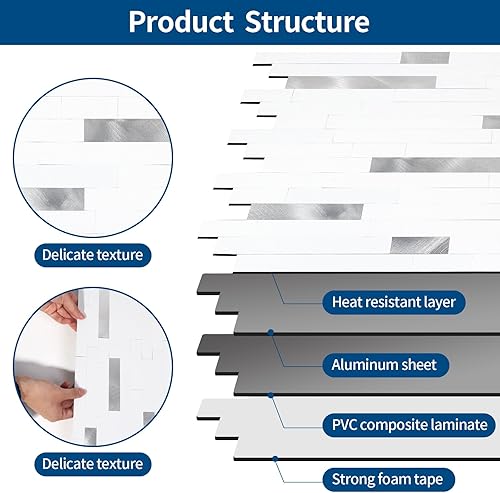 Product Structure

Delicate texture

Delicate texture

Heat resistant layer

Aluminum sheet

PVC composite laminate

Strong foam tape