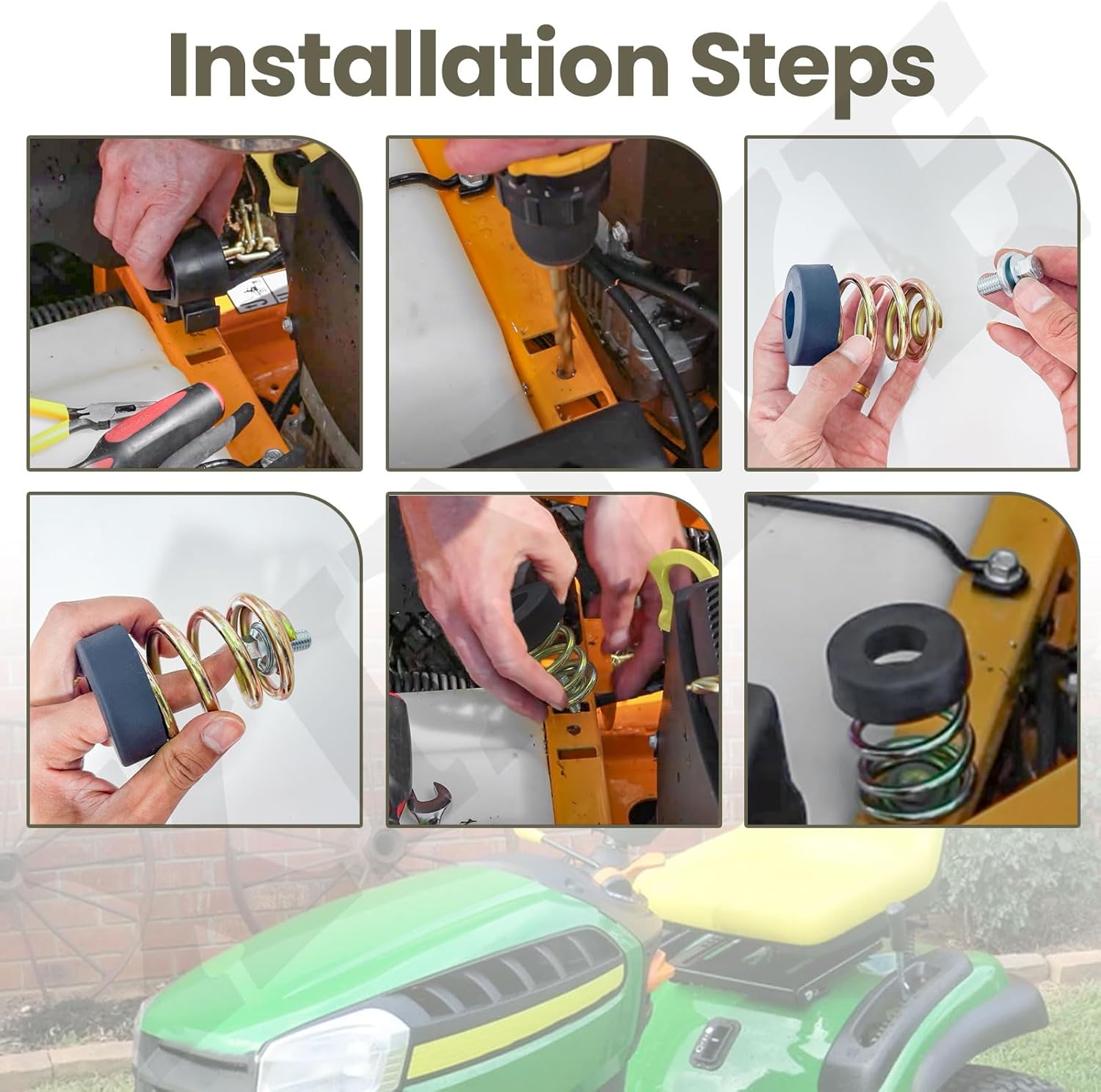 Installation Steps