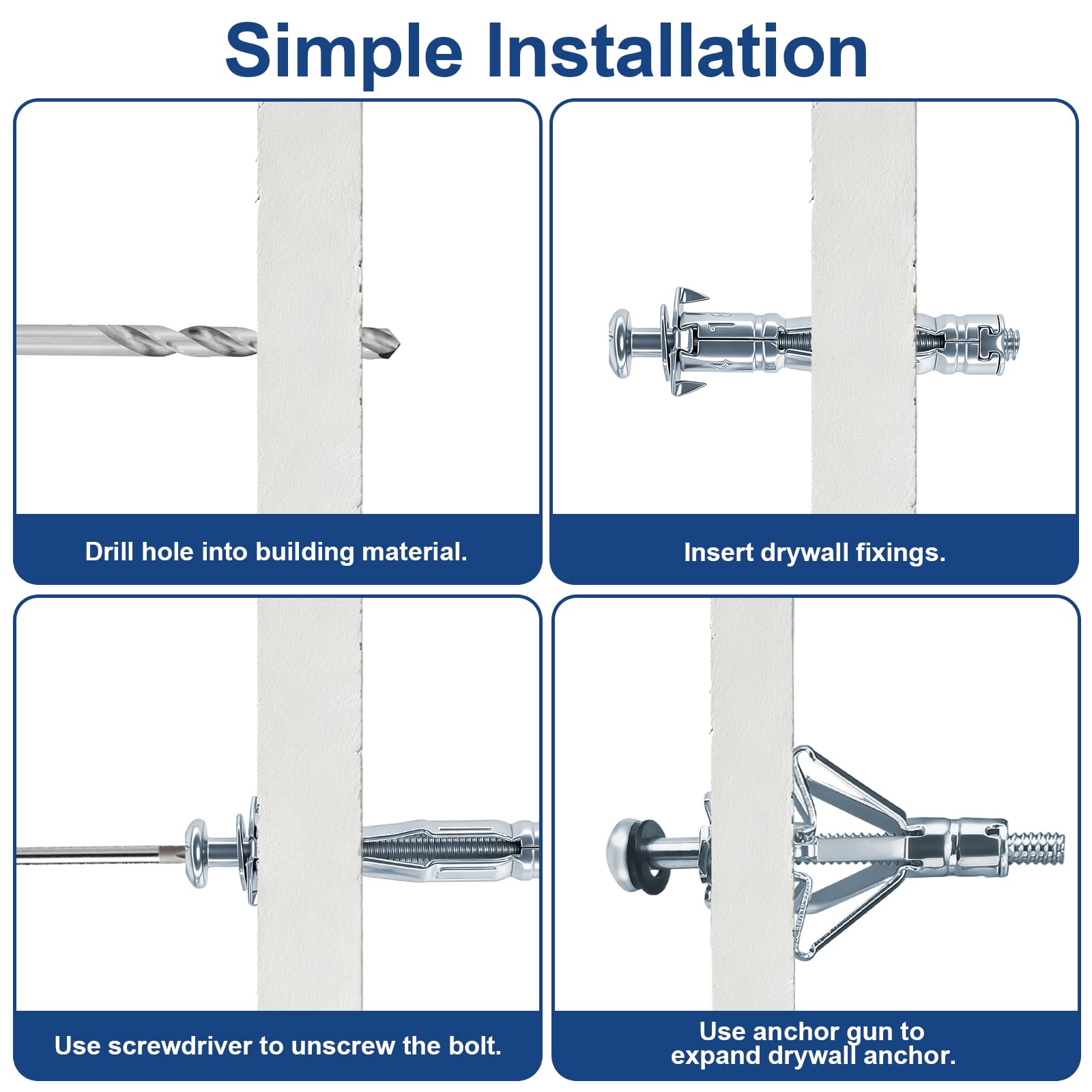 Simple Installation

Drill hole into building material.

Insert drywall fixings.

Use screwdriver to unscrew the bolt.

Use anchor gun to expand drywall anchor.