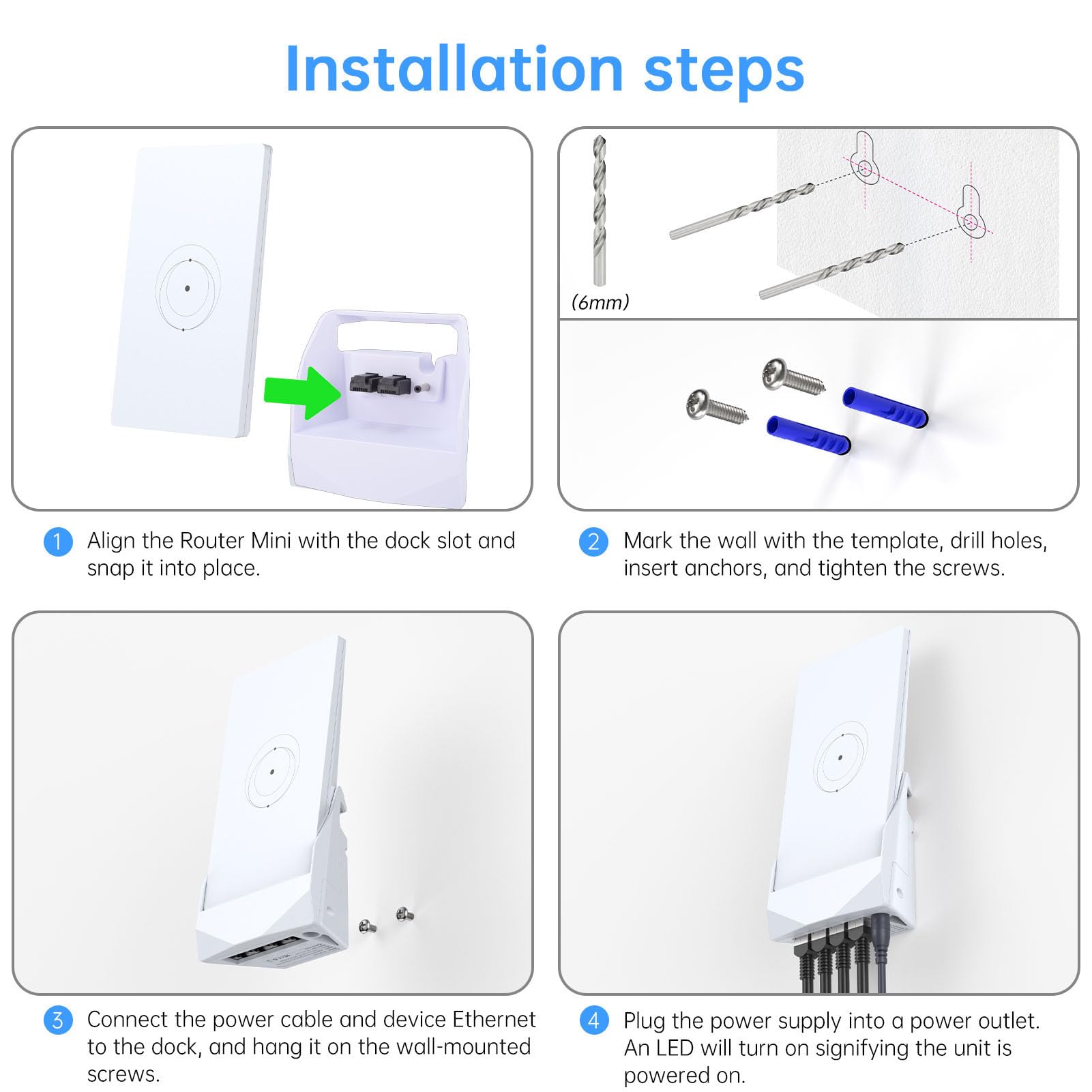 Installation steps

(6mm)

1 Align the Router Mini with the dock slot and snap it into place.

2 Mark the wall with the template, drill holes, insert anchors, and tighten the screws.

3 Connect the power cable and device Ethernet to the dock, and hang it on the wall-mounted screws.

4 Plug the power supply into a power outlet. An LED will turn on signifying the unit is powered on.