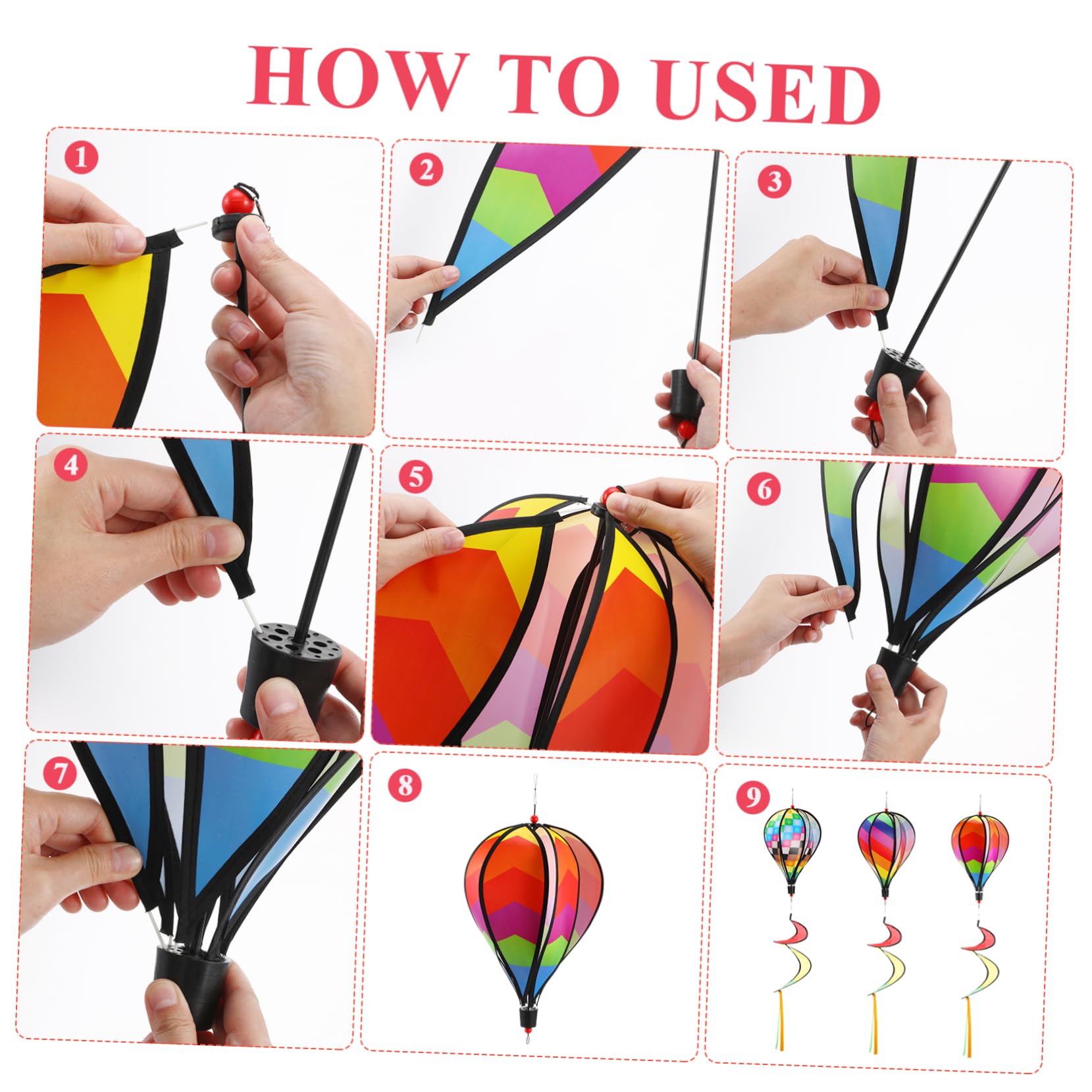 HOW TO USED

1

2

3

4

5

6

7

8

9