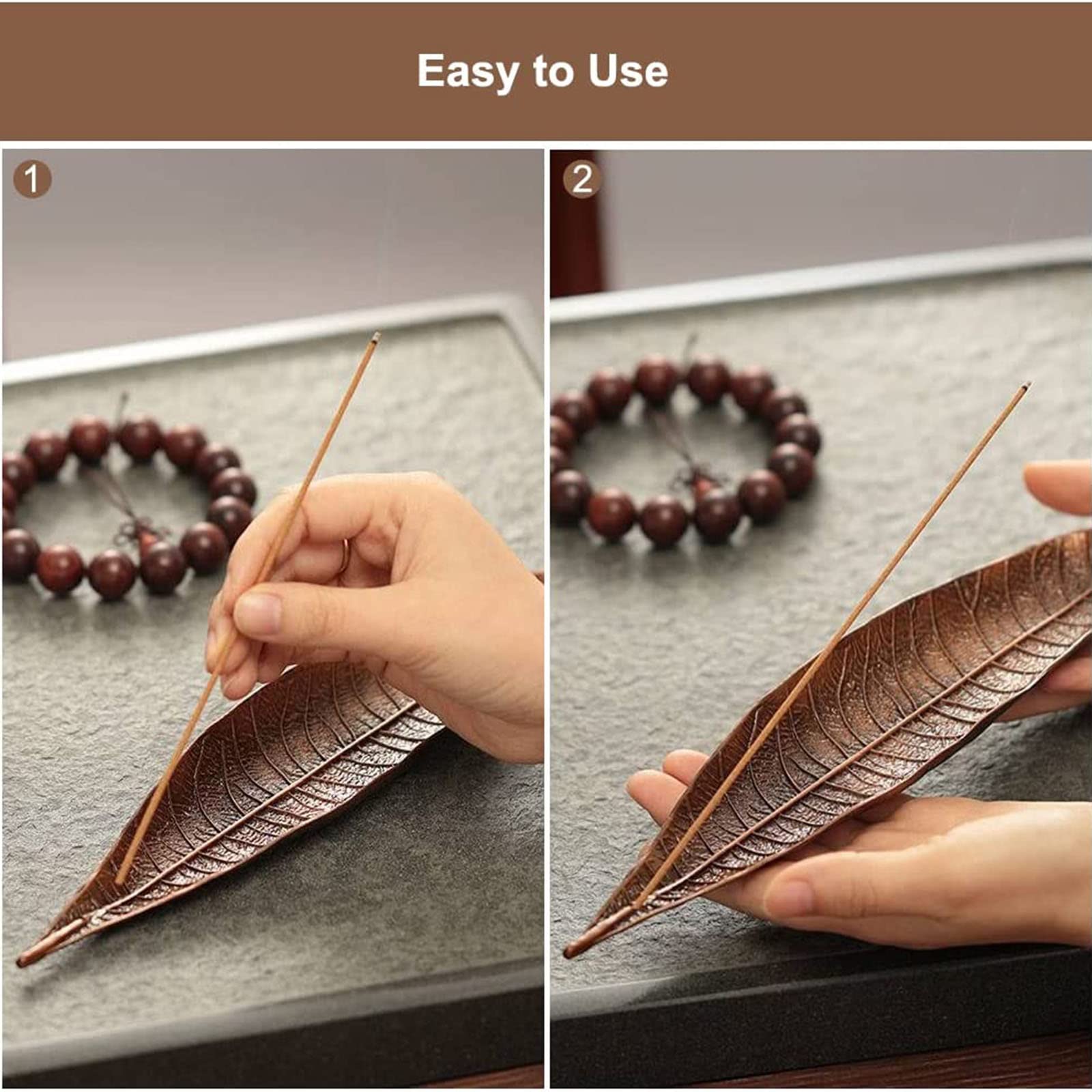 Easy to Use

1

2