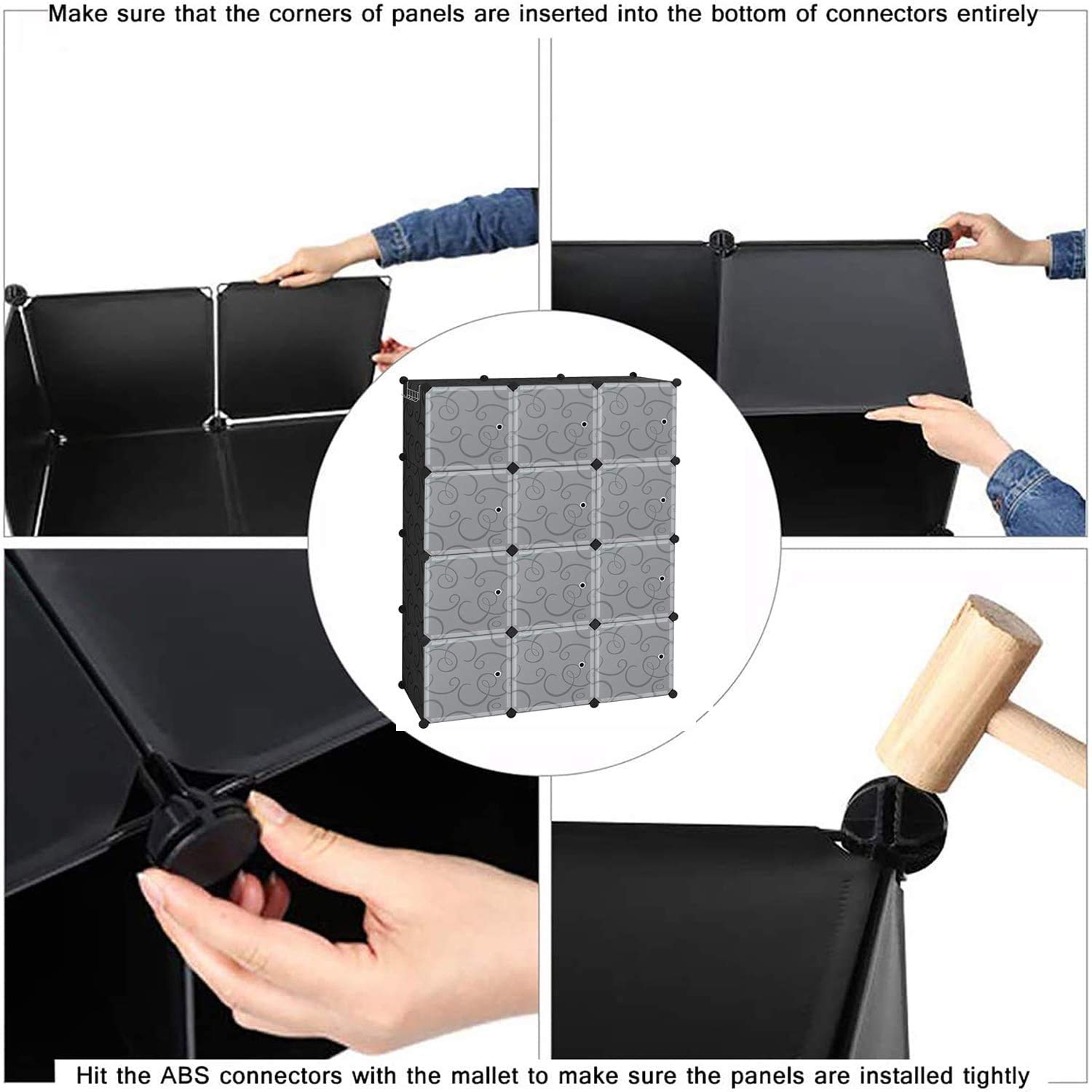 Make sure that the corners of panels are inserted into the bottom of connectors entirely

Hit the ABS connectors with the mallet to make sure the panels are installed tightly