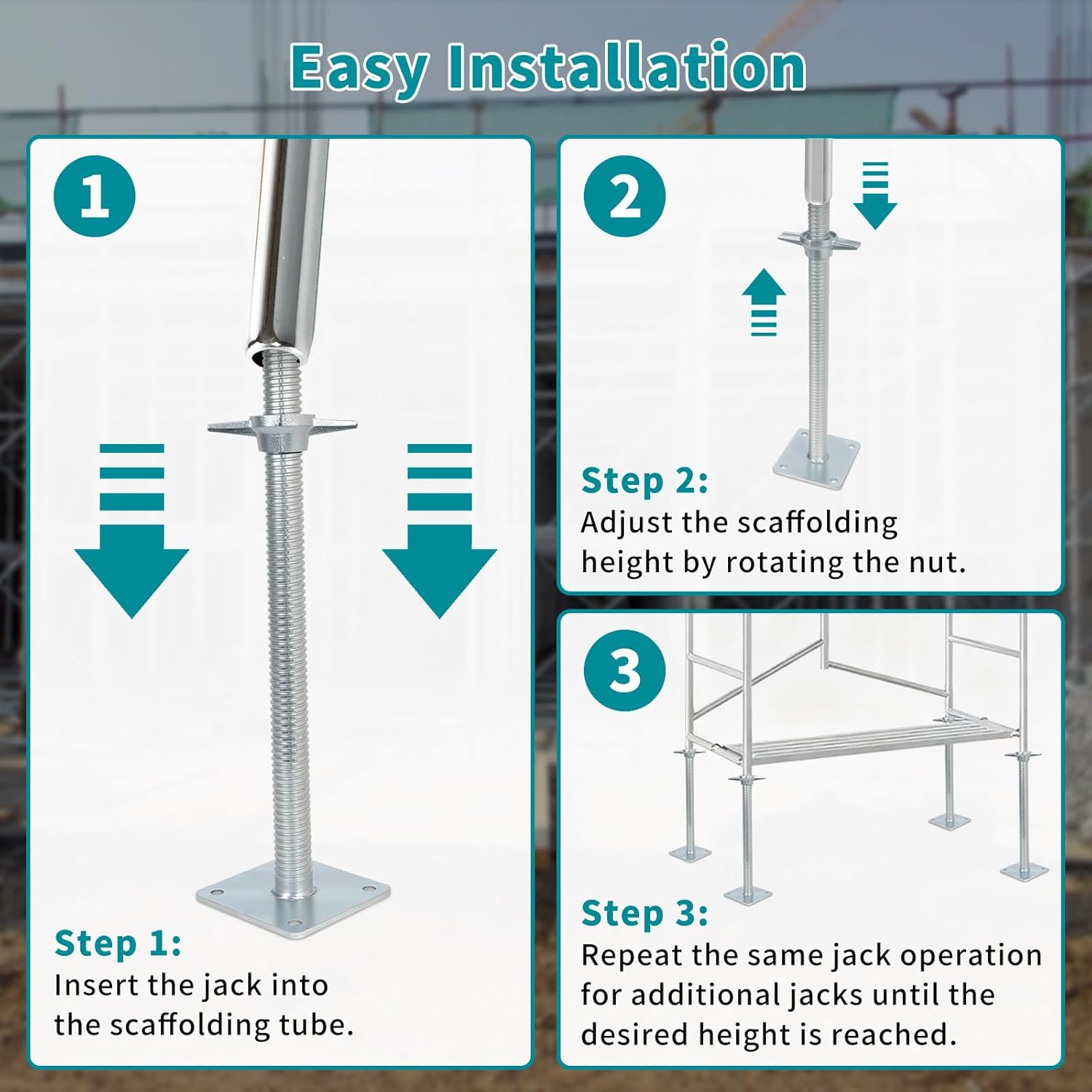 Easy Installation

1

Step 1:
Insert the jack into the scaffolding tube.

2

Step 2:
Adjust the scaffolding height by rotating the nut.

3

Step 3:
Repeat the same jack operation for additional jacks until the desired height is reached.