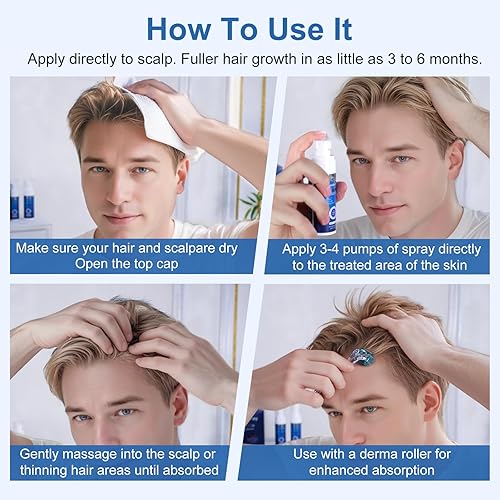 How To Use It

Apply directly to scalp. Fuller hair growth in as little as 3 to 6 months.

Make sure your hair and scalpare dry
Open the top cap

Apply 3-4 pumps of spray directly
to the treated area of the skin

Gently massage into the scalp or
thinning hair areas until absorbed

Use with a derma roller for
enhanced absorption