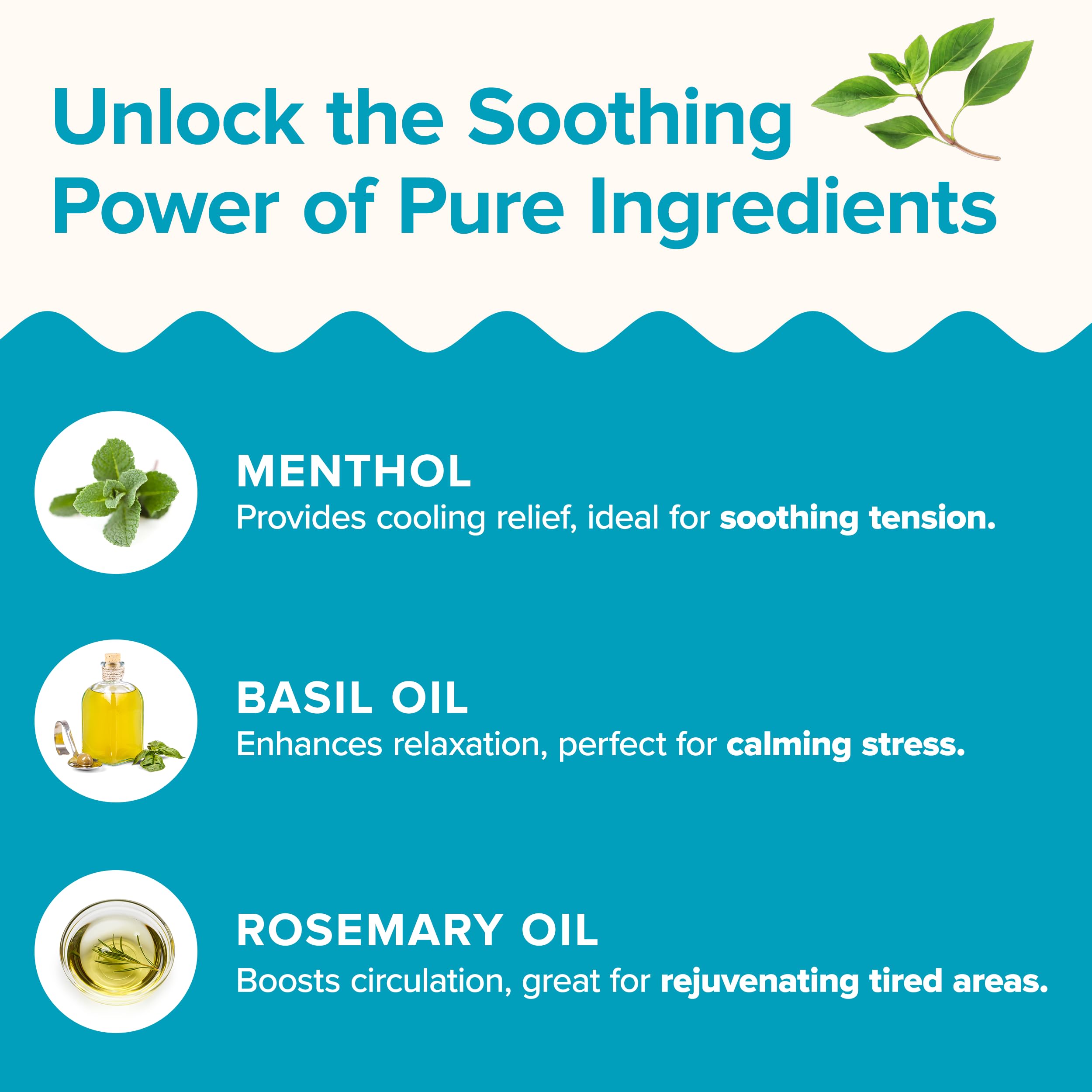 Unlock the Soothing Power of Pure Ingredients

MENTHOL
Provides cooling relief, ideal for soothing tension.

BASIL OIL
Enhances relaxation, perfect for calming stress.

ROSEMARY OIL
Boosts circulation, great for rejuvenating tired areas.