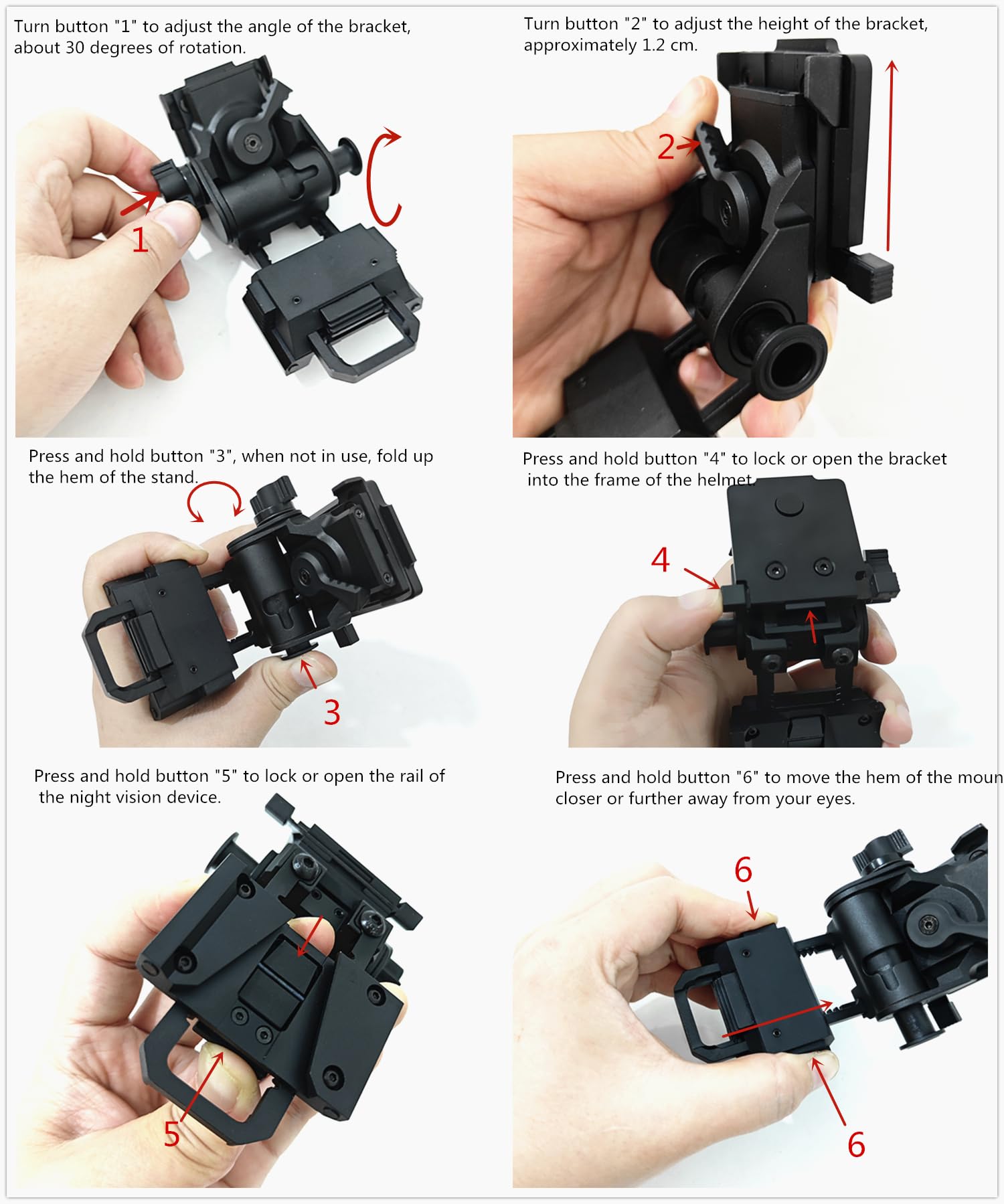 Turn button "1" to adjust the angle of the bracket, about 30 degrees of rotation.

1

Turn button "2" to adjust the height of the bracket, approximately 1.2 cm.

2

Press and hold button "3", when not in use, fold up the hem of the stand.

3

Press and hold button "4" to lock or open the bracket into the frame of the helmet.

4

Press and hold button "5" to lock or open the rail of the night vision device.

5

Press and hold button "6" to move the hem of the moun closer or further away from your eyes.

6

6